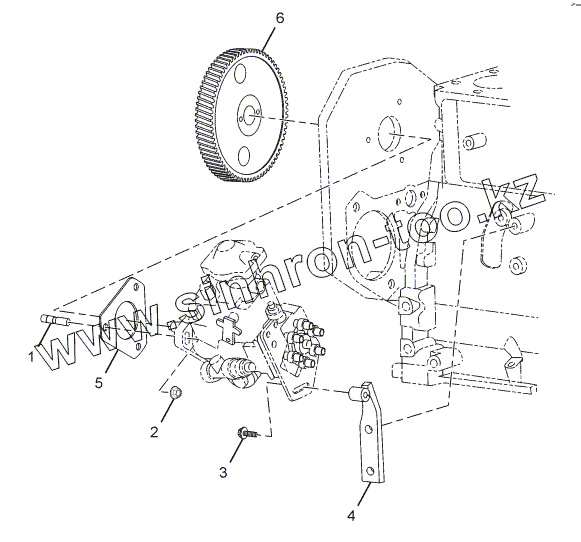 6
www.sinhron-too.kz
1
5
2
3
4