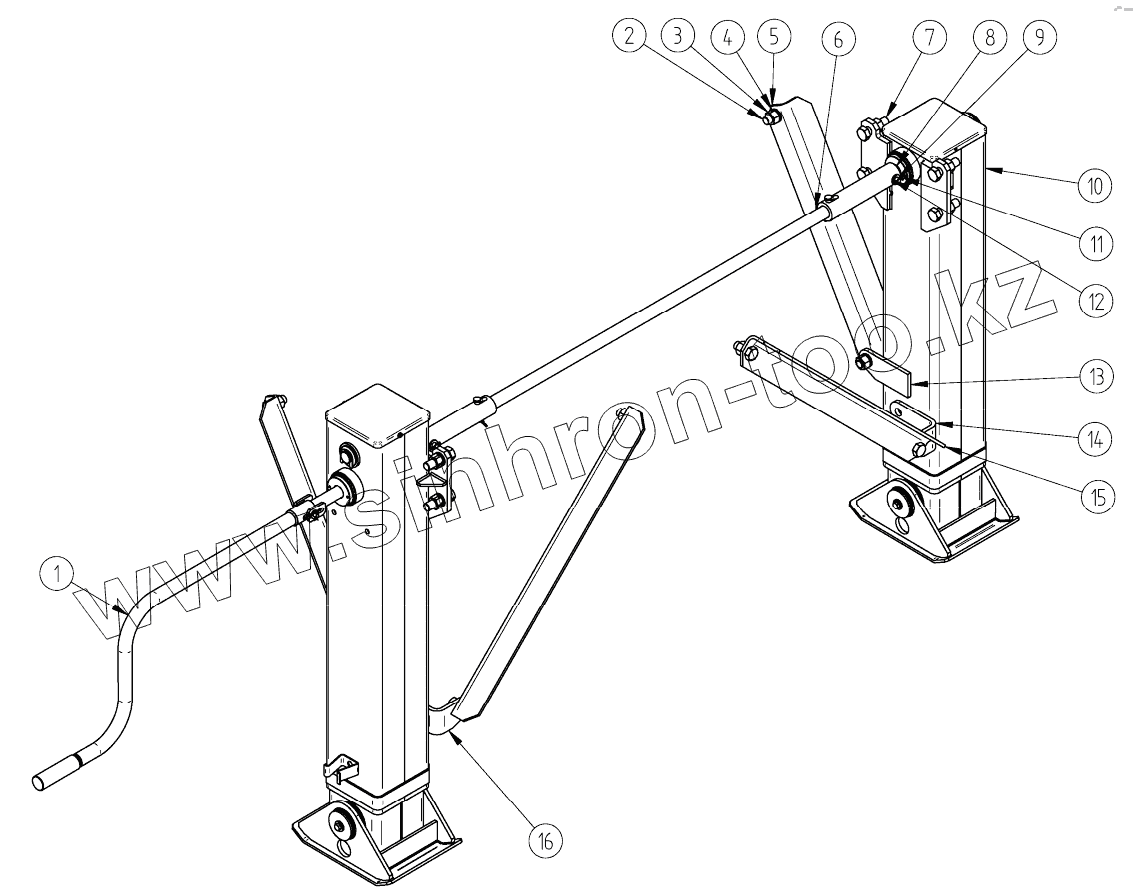 2
3
4
5
6
7
8
9
10
11
12
13
14
15
1
16
www.sinhron-too.kz