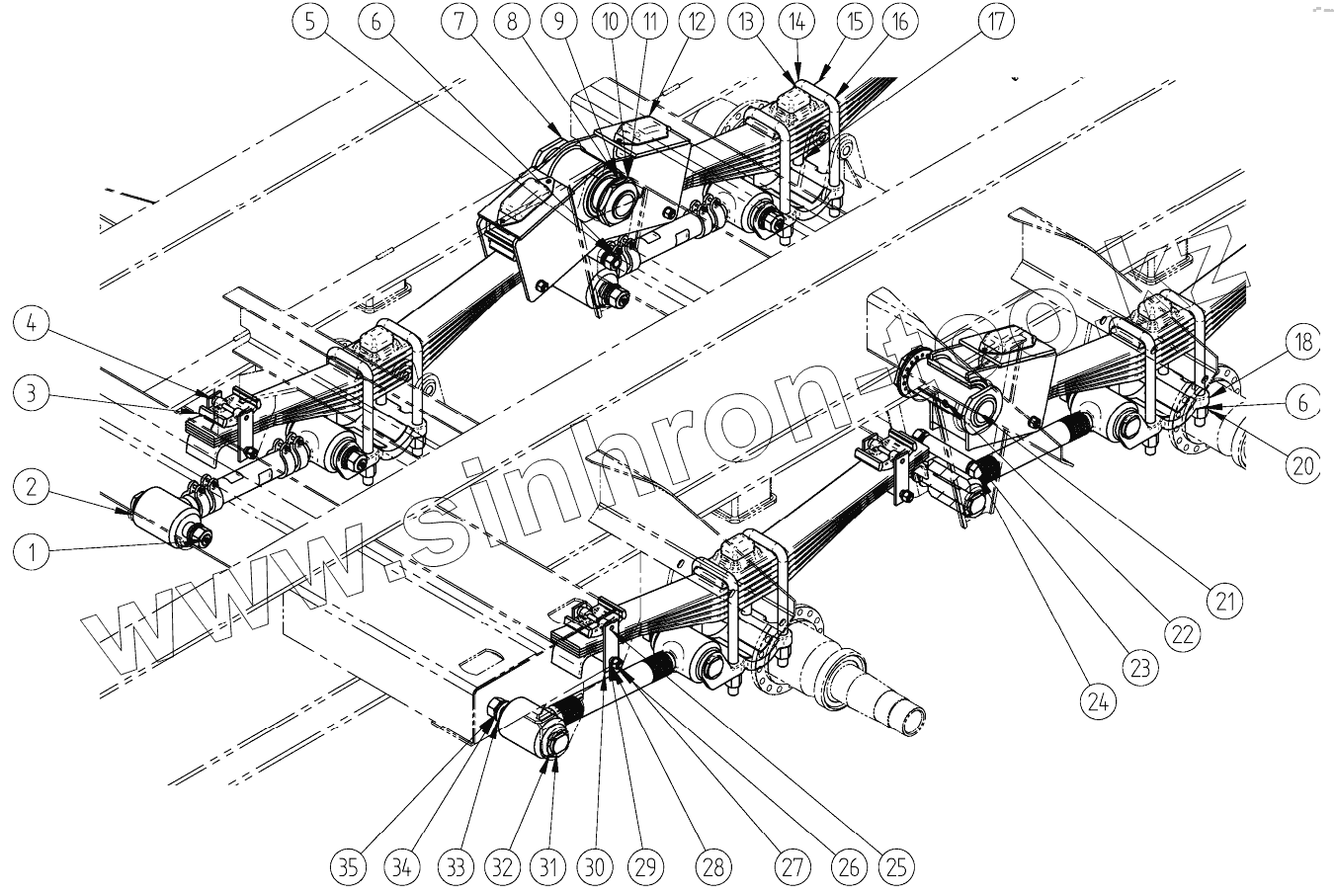 5 6 7 8 9 10 11 12 13 14 15 16 17

4

3

2

1

18

6

20

21

22

23

24

35 34 33 32 31 30 29 28 27 26 25

www.sinhron-too.kz