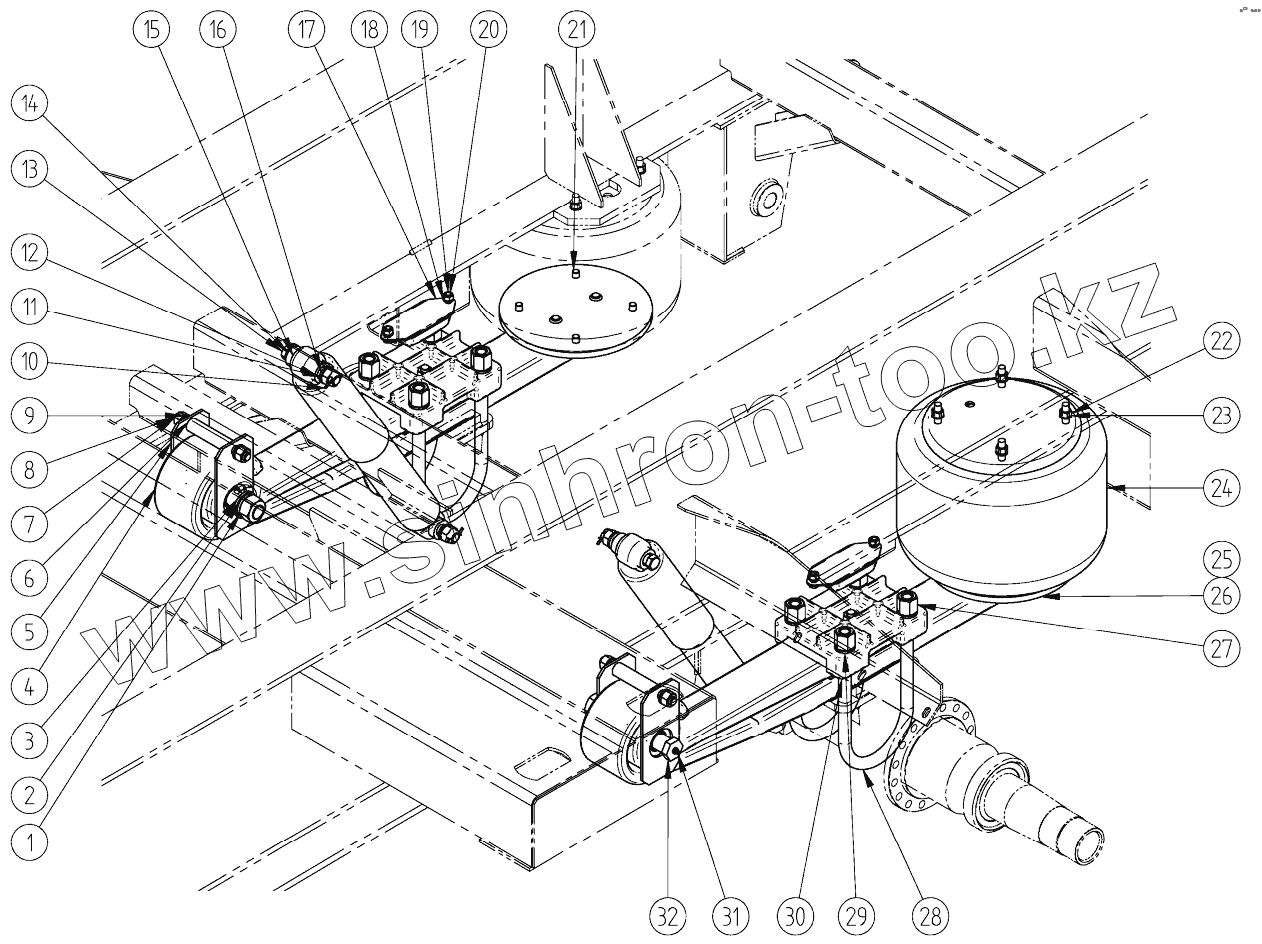 15 16 17 18 19 20 21

14

13

12

11

10

9

8

7

6

5

4

3

2

1

22

23

24

25

26

27

32 31 30 29 28

www.sinhron-too.kz