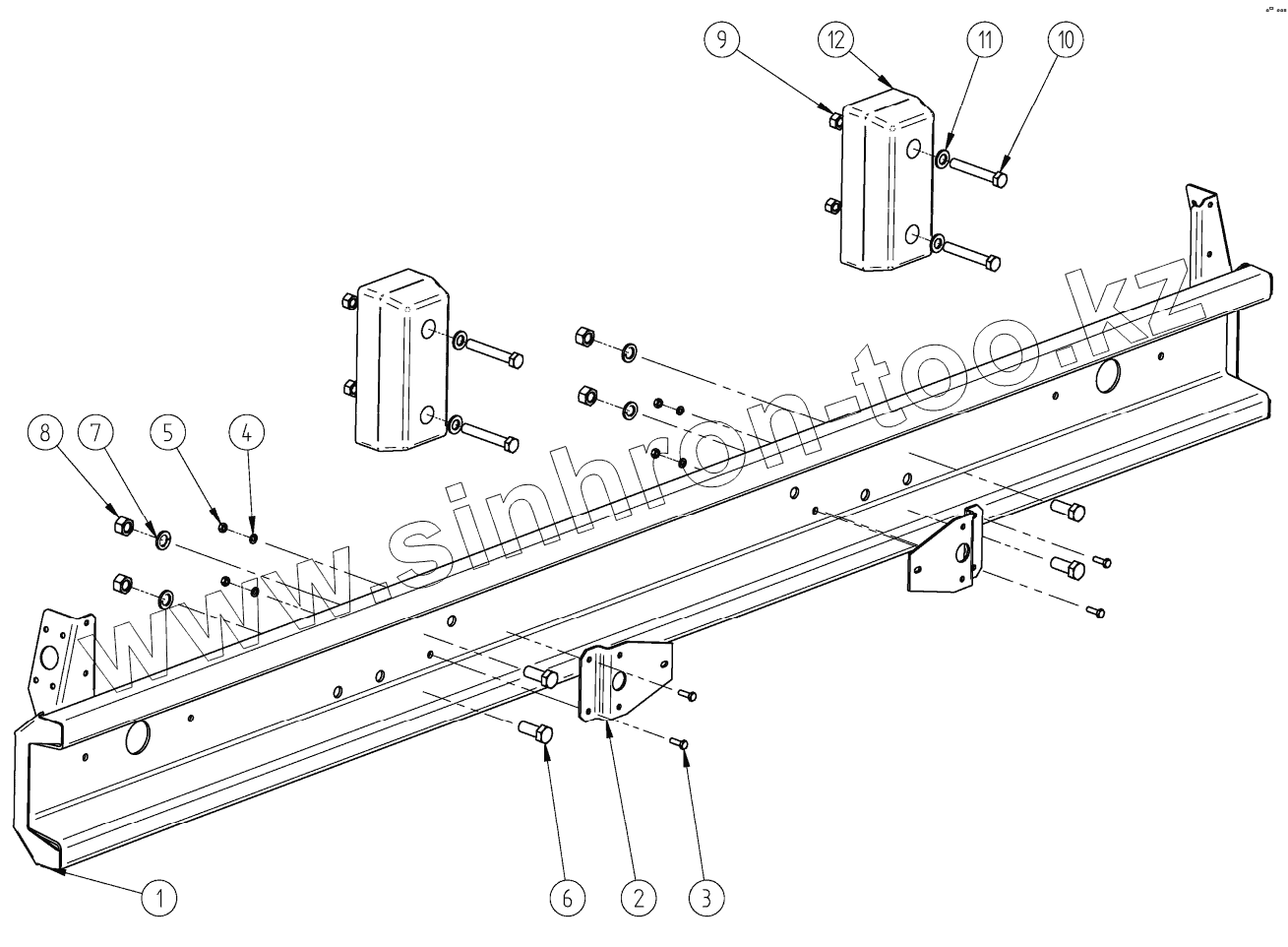 9
12
11
10
8
7
5
4
www.sinhron-too.kz
1
6
2
3