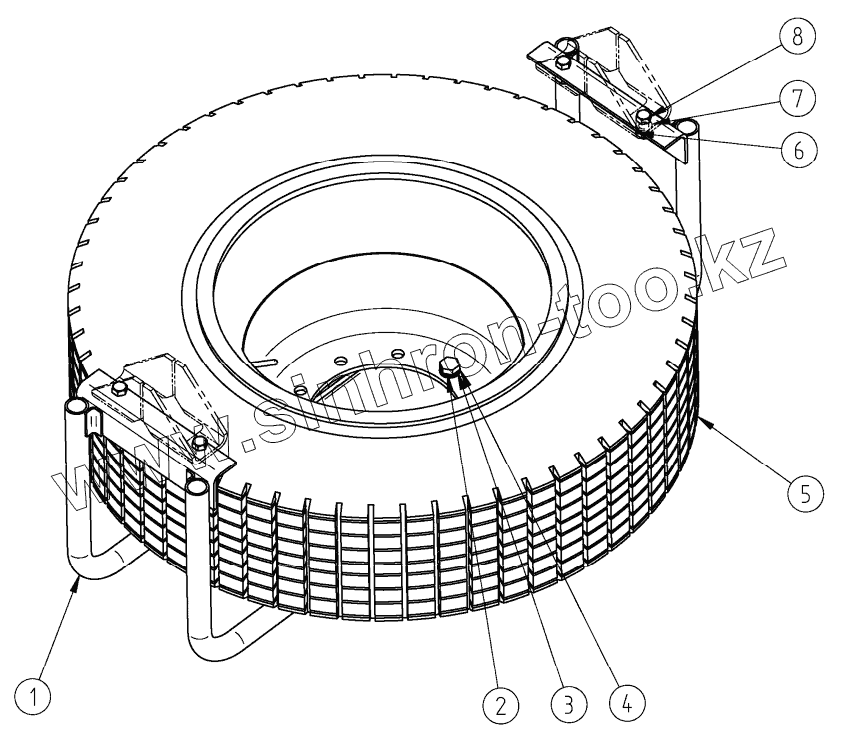 8
7
6
www.sinhron-too.kz
5
1
2
3
4