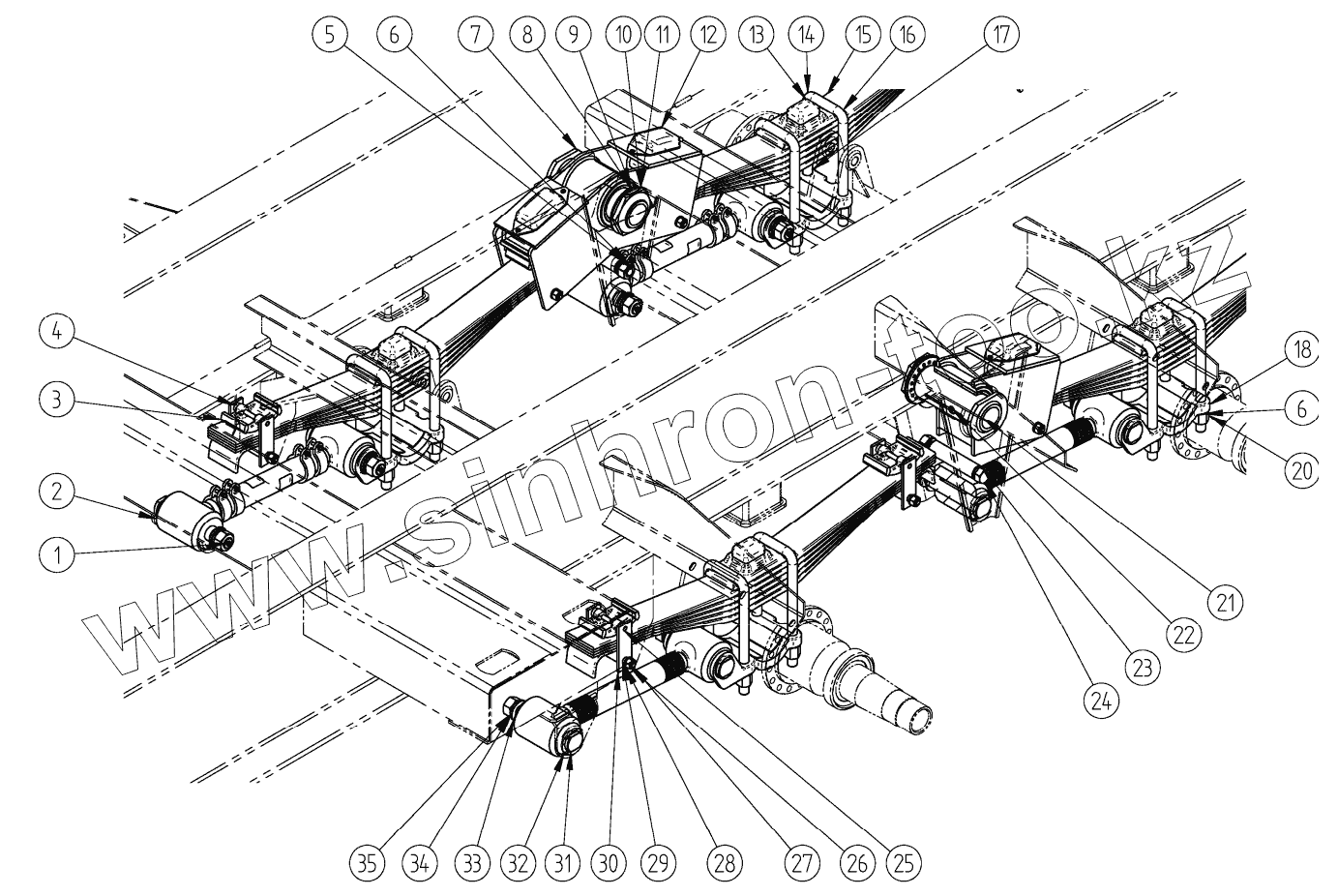 5
6
7
8
9
10
11
12
13
14
15
16
17
4
3
2
1
18
6
20
21
22
23
24
35
34
33
32
31
30
29
28
27
26
25
www.sinhron-too.kz