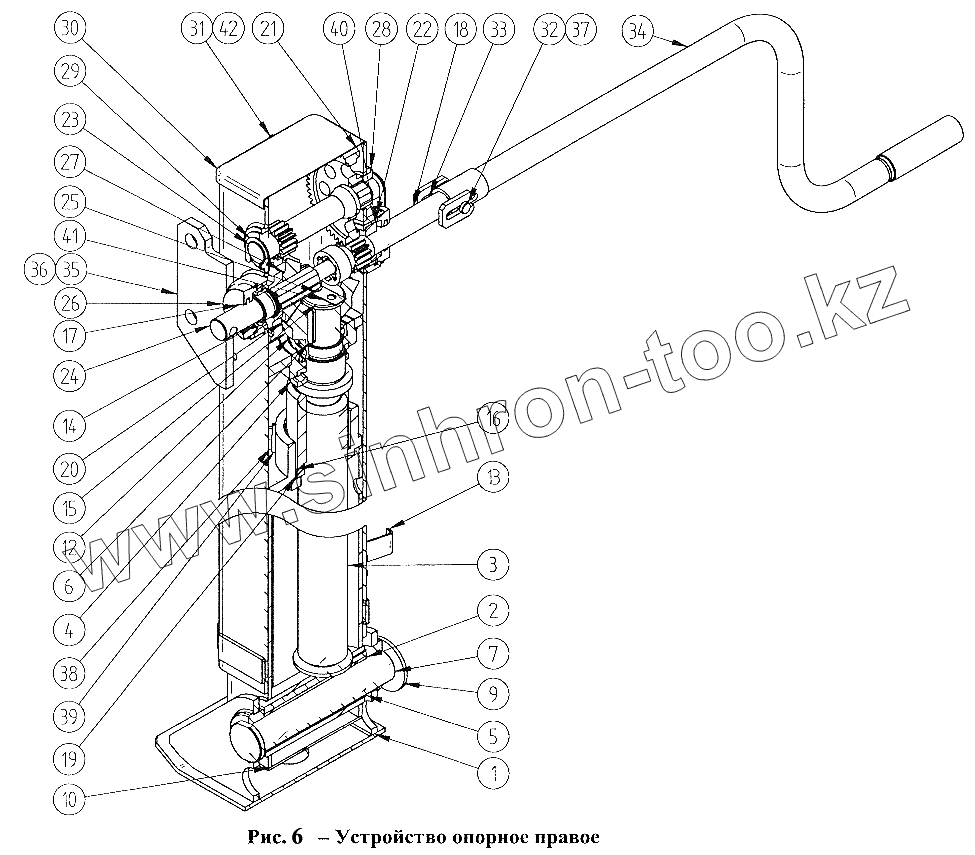 30
31 42
21
40
28
22
18
33
32 37
34
29
23
27
25
41
36 35
26
17
24
14
20
15
12
6
4
38
39
19
10
16
13
3
2
7
9
5
1

www.sinhron-too.kz

Рис. 6 – Устройство опорное правое