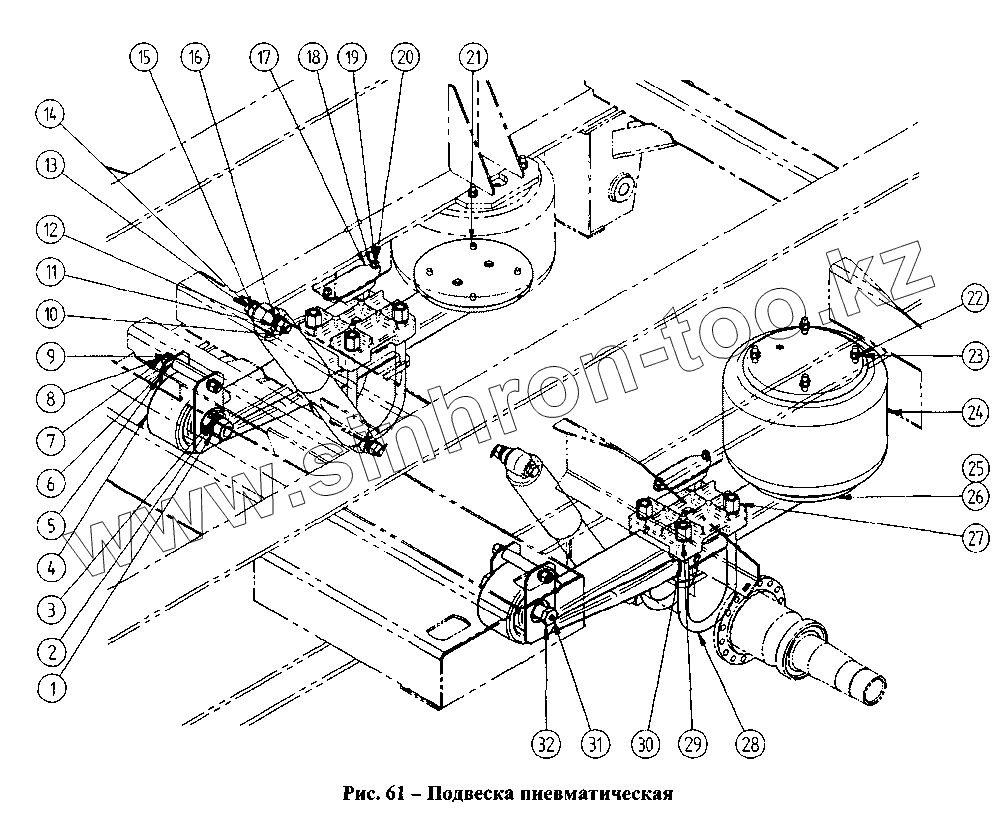 15 16 17 18 19 20 21
14
13
12
11
10
9
8
7
6
5
4
3
2
1
22
23
24
25
26
27
32 31 30 29 28

www.sinhron-too.kz

Рис. 61 – Подвеска пневматическая