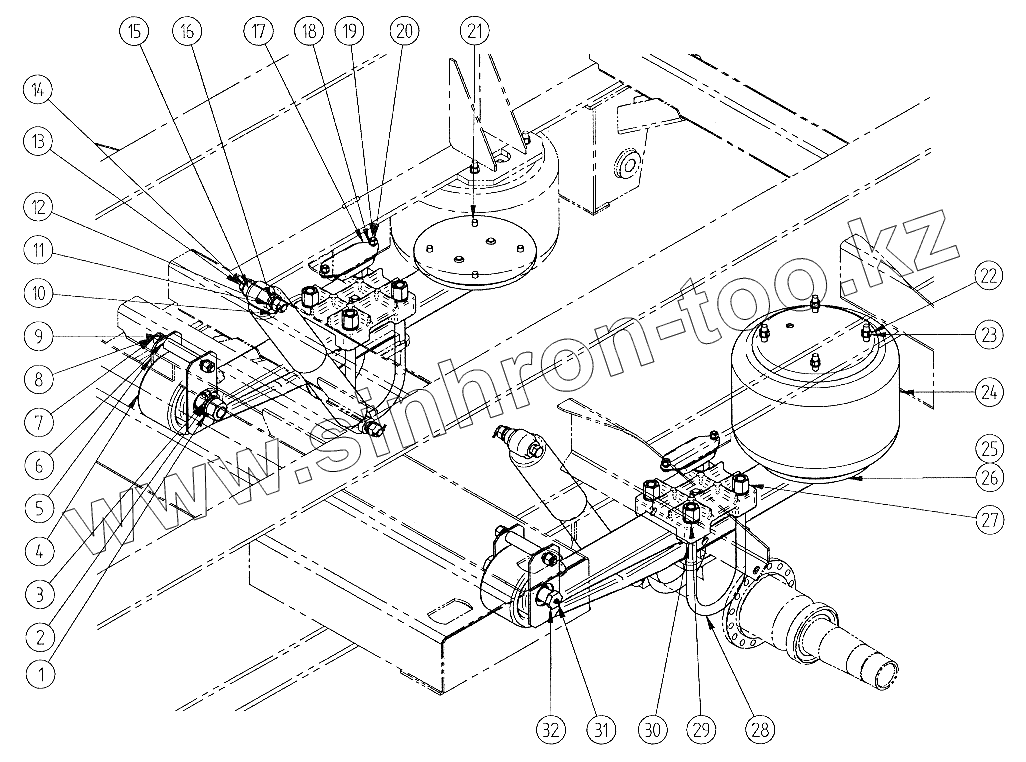 15 16 17 18 19 20 21

14

13

12

11

10

9

8

7

6

5

4

3

2

1

22

23

24

25

26

27

32 31 30 29 28

www.sinhron-too.kz