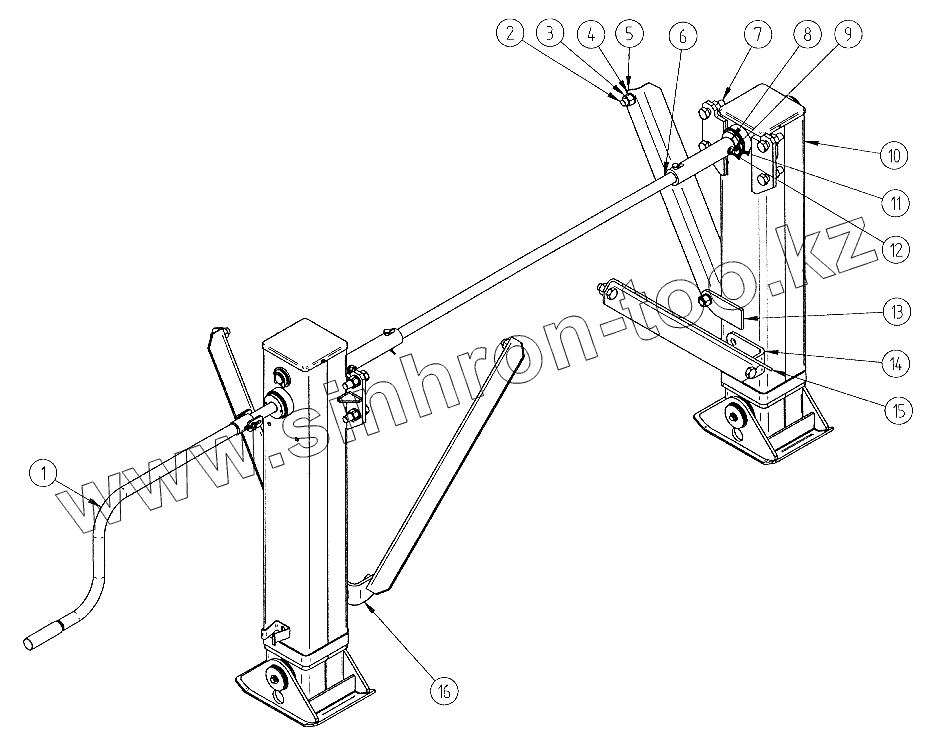 2
3
4
5
6
7
8
9
10
11
12
13
14
15
1
16
www.sinhron-too.kz