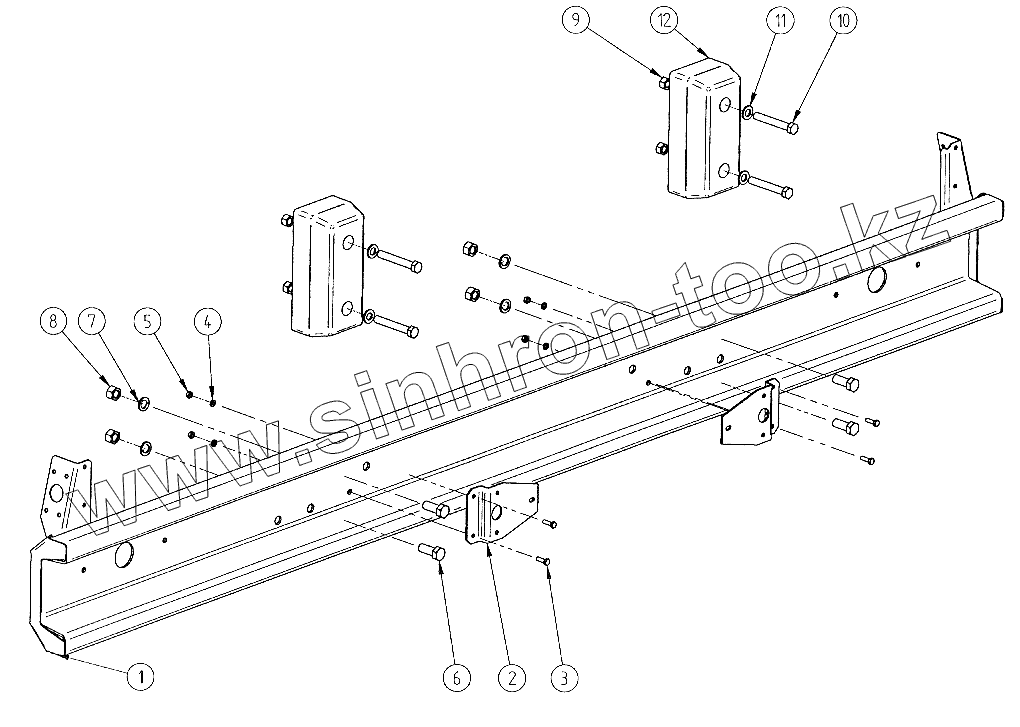 9
12
11
10
8
7
5
4
www.sinhron-too.kz
1
6
2
3