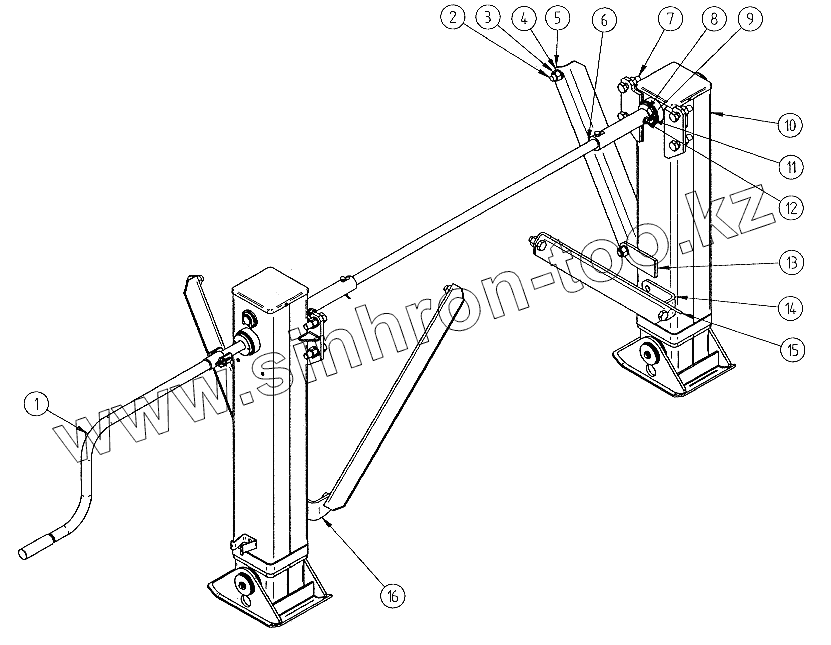 2
3
4
5
6
7
8
9
10
11
12
13
14
15
1
16
www.sinhron-too.kz