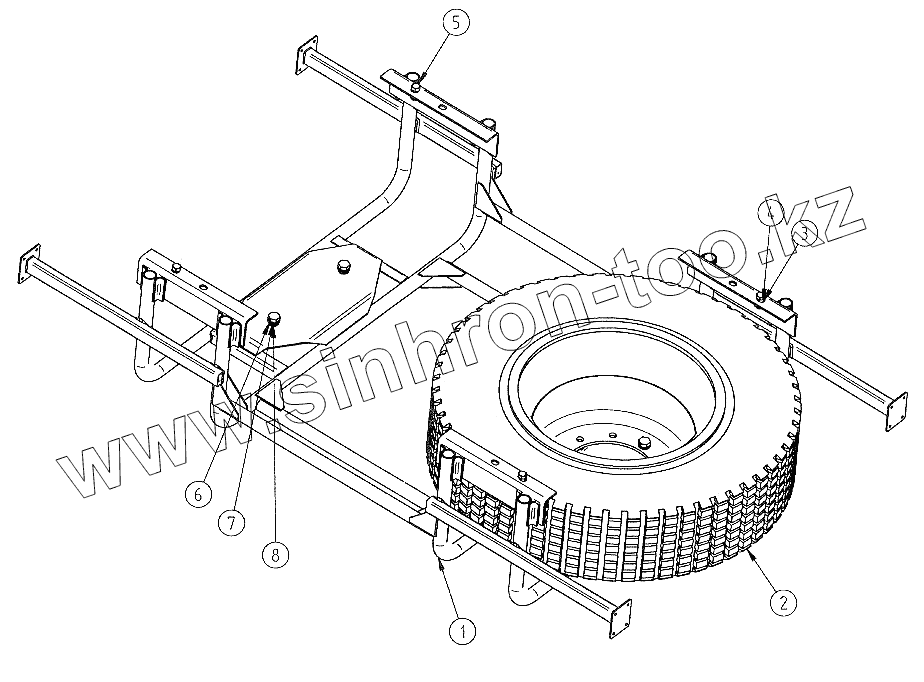 5
4
3
www.sinhron-too.kz
6
7
8
1
2