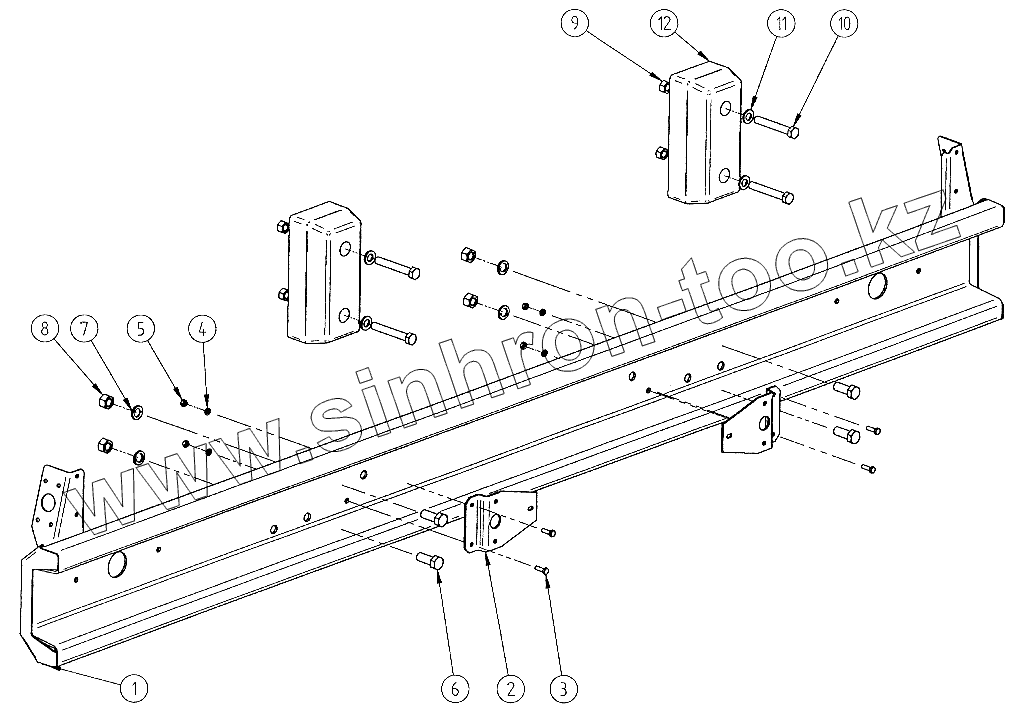 9
12
11
10
8
7
5
4
www.sinhron-too.kz
1
6
2
3