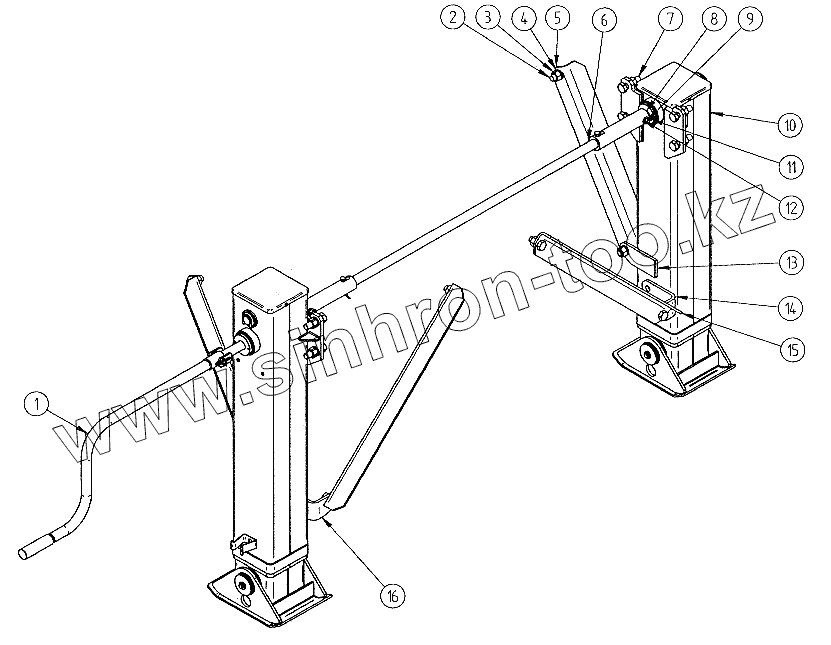 2
3
4
5
6
7
8
9
10
11
12
13
14
15
1
16
www.sinhron-too.kz