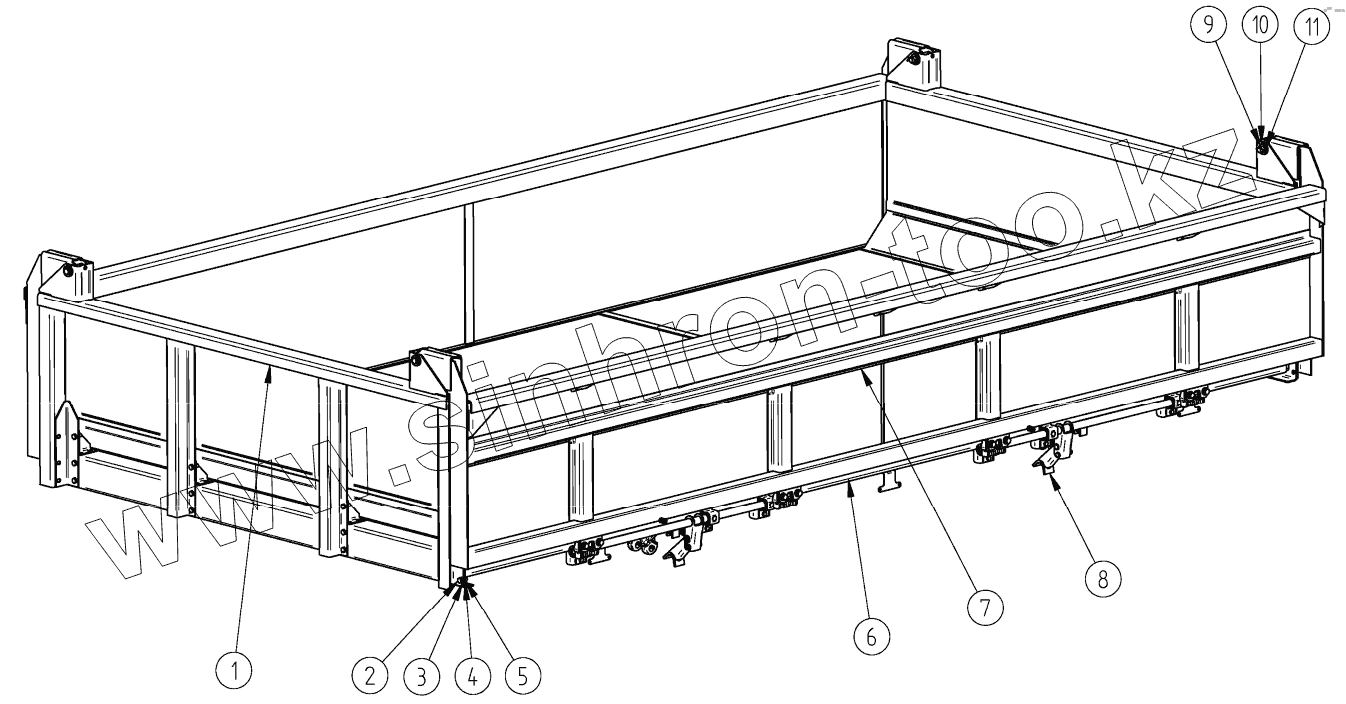 9 10 11

www.sinhron-too.kz

8

7

6

1

2 3 4 5