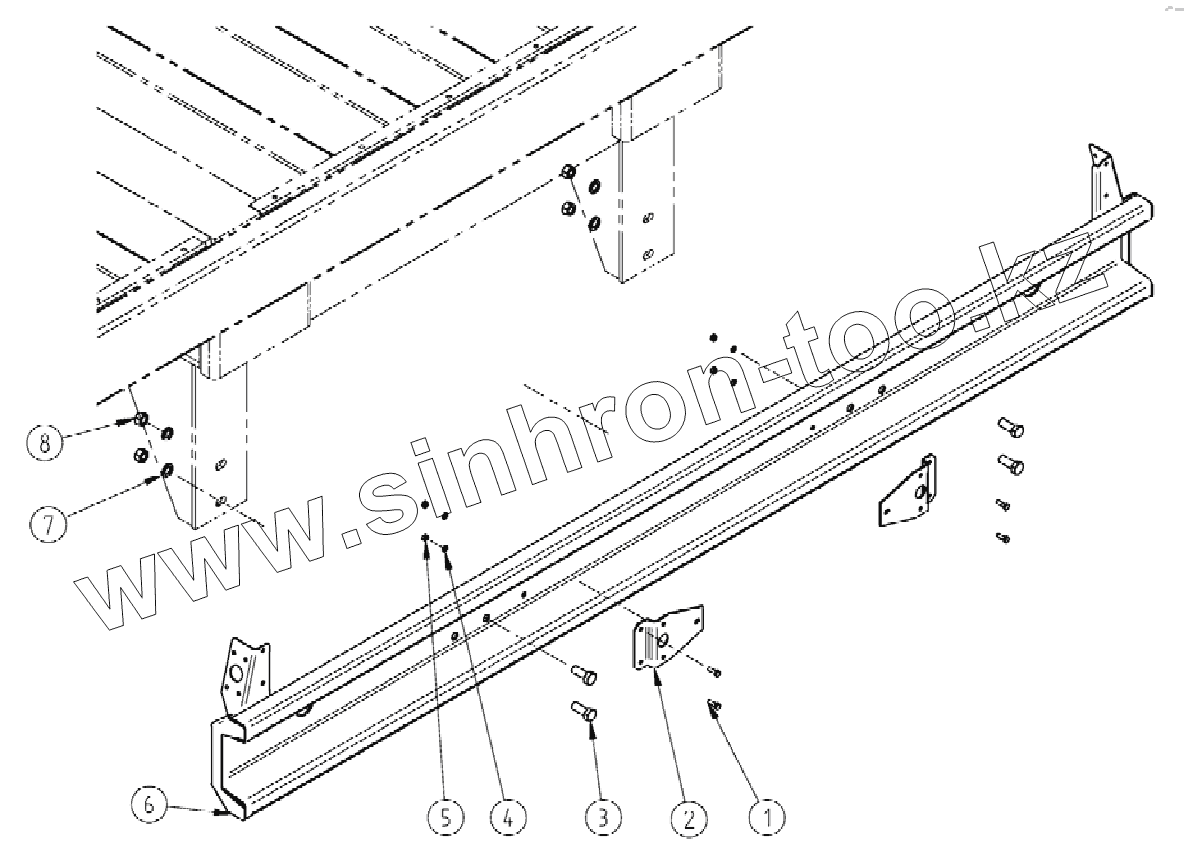 www.sinhron-too.kz

8

7

6

5

4

3

2

1