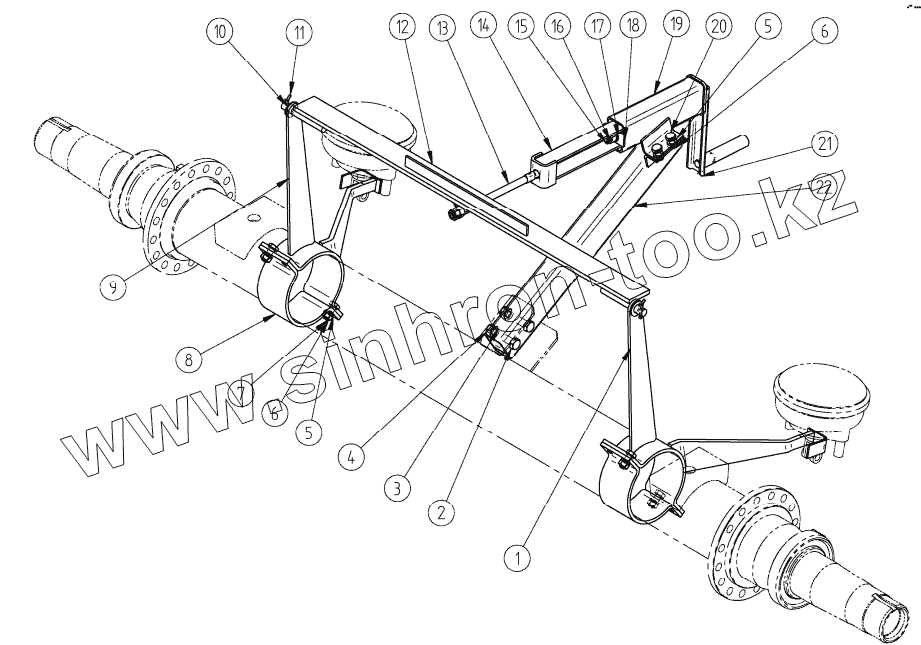 10
11
12
13
14
15
16
17
18
19
20
5
6
21
22
9
8
7
6
5
4
3
2
1
www.sinhron-too.kz