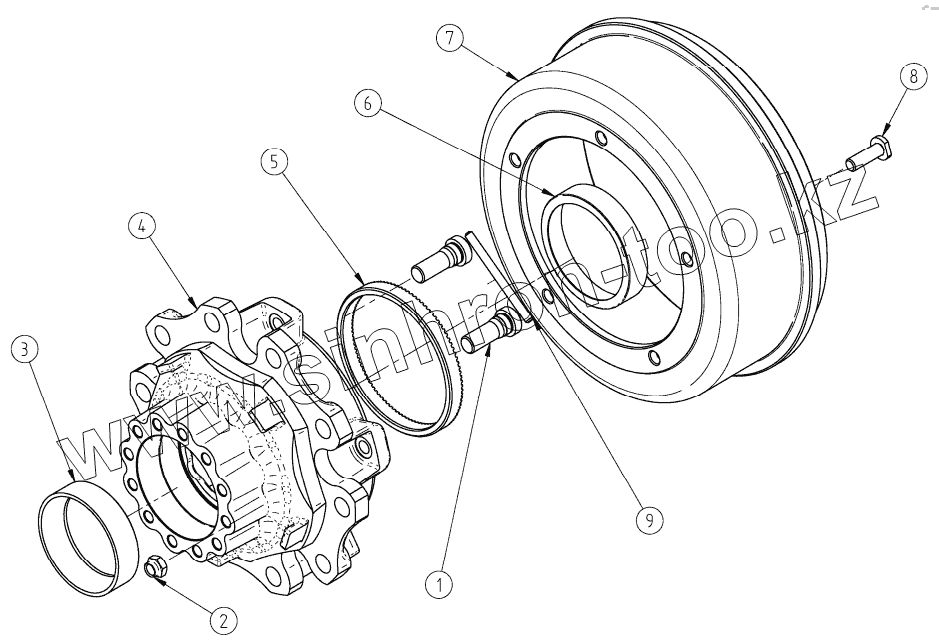 7
8
6
5
4
3
9
1
2
www.sinhron-too.kz