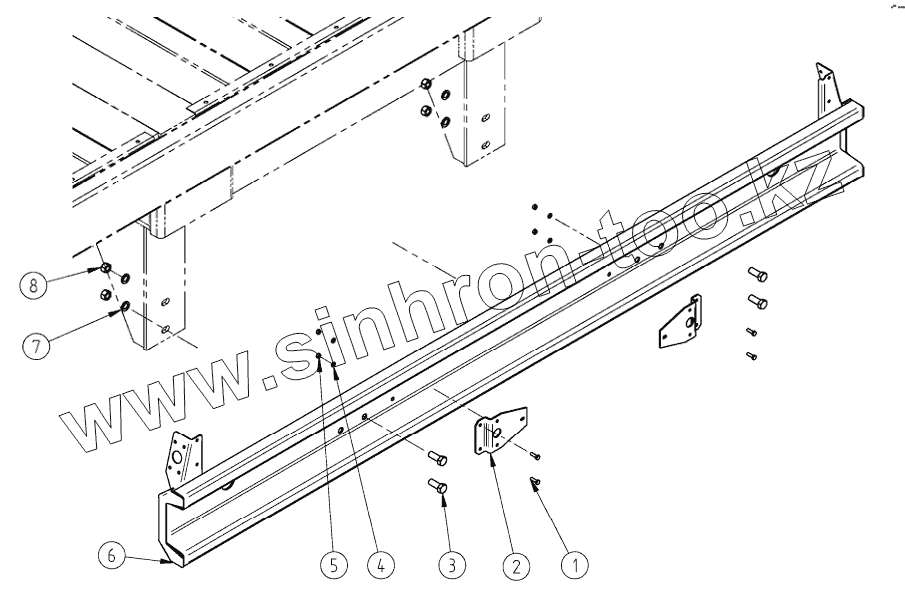 www.sinhron-too.kz

8
7
6
5
4
3
2
1