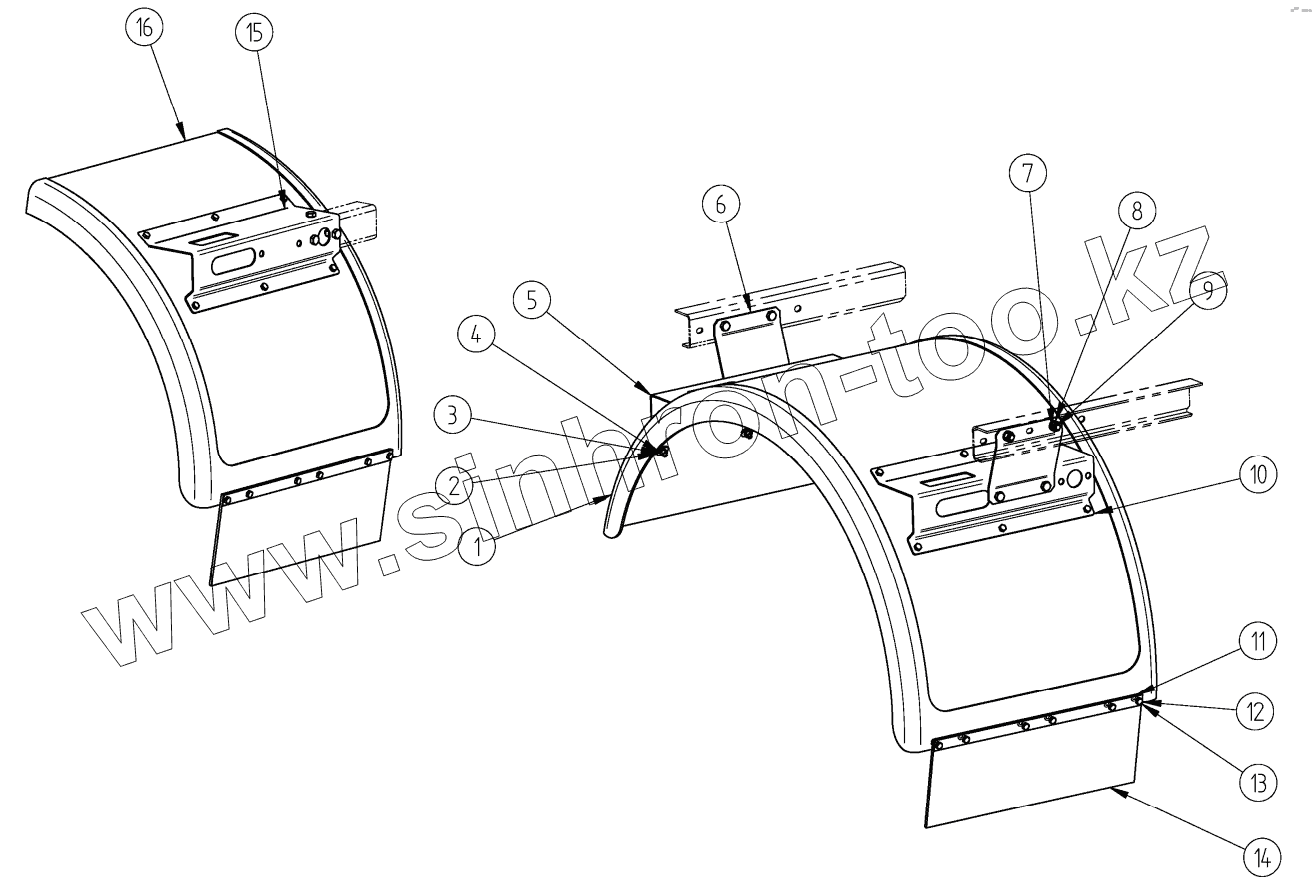 16
15
6
7
8
9
5
4
3
2
1
10
11
12
13
14
www.sinhron-too.kz