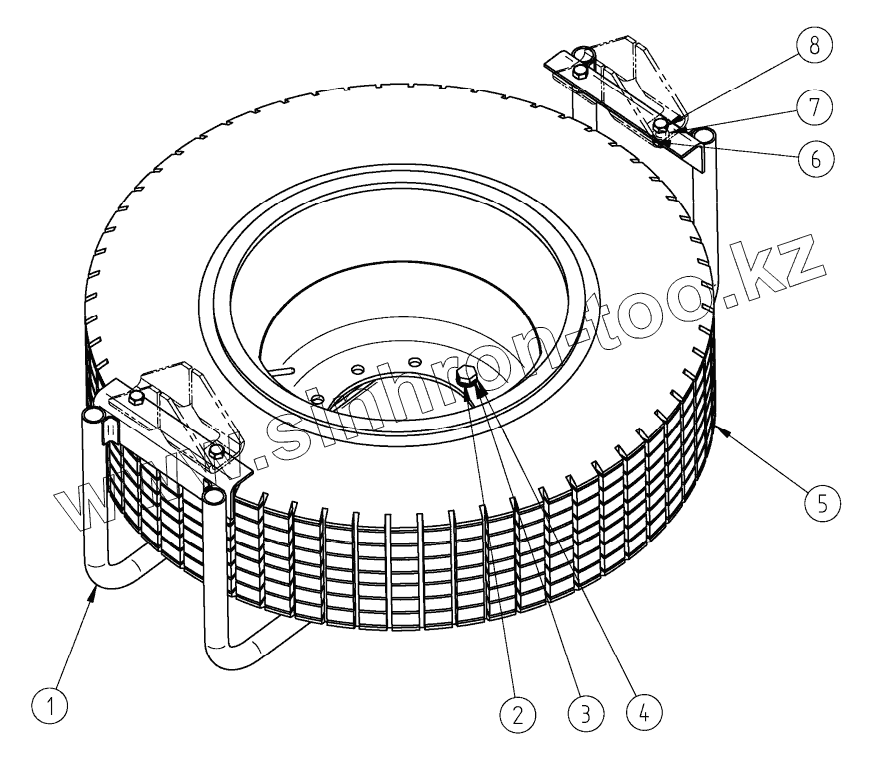 8
7
6
www.sinhron-too.kz
5
1
2
3
4