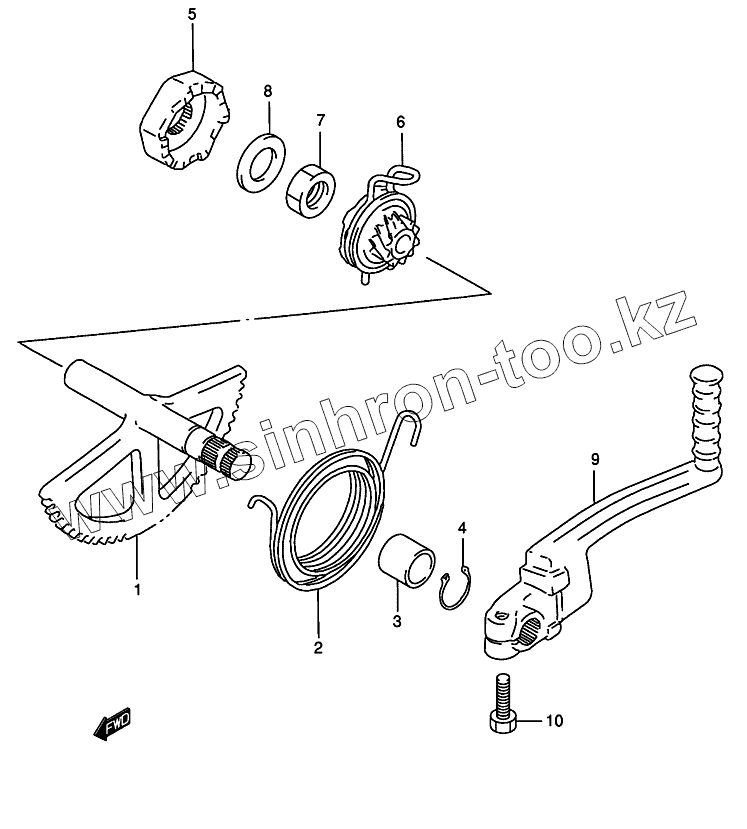 5
8
7
6
www.sinhron-too.kz
9
4
1
3
2
FWD
10