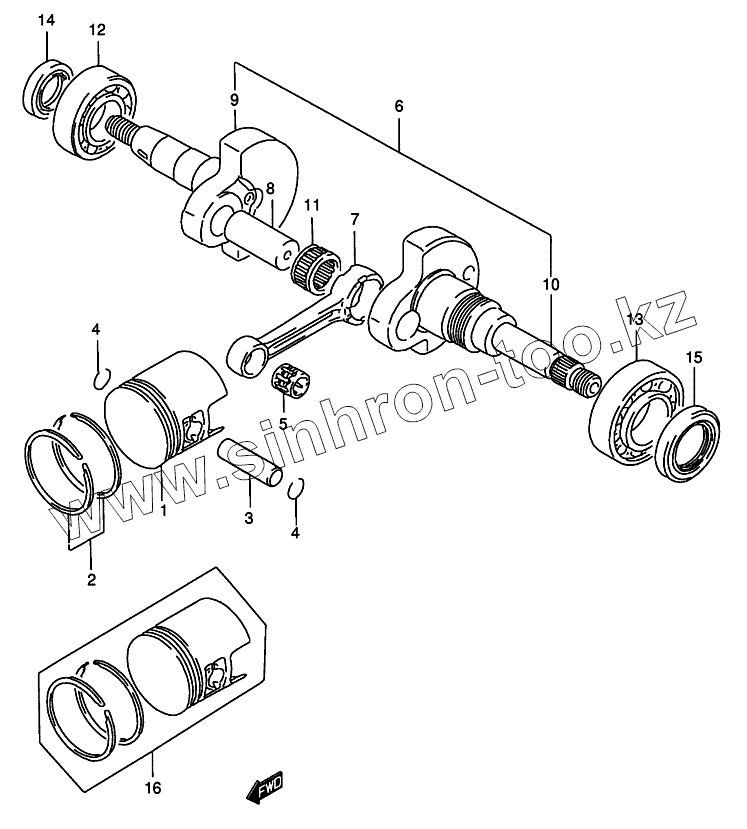 14
12
9
6
8
11
7
10
13
15
4
5
1
3
4
2
16
FWD
www.sinhron-too.kz