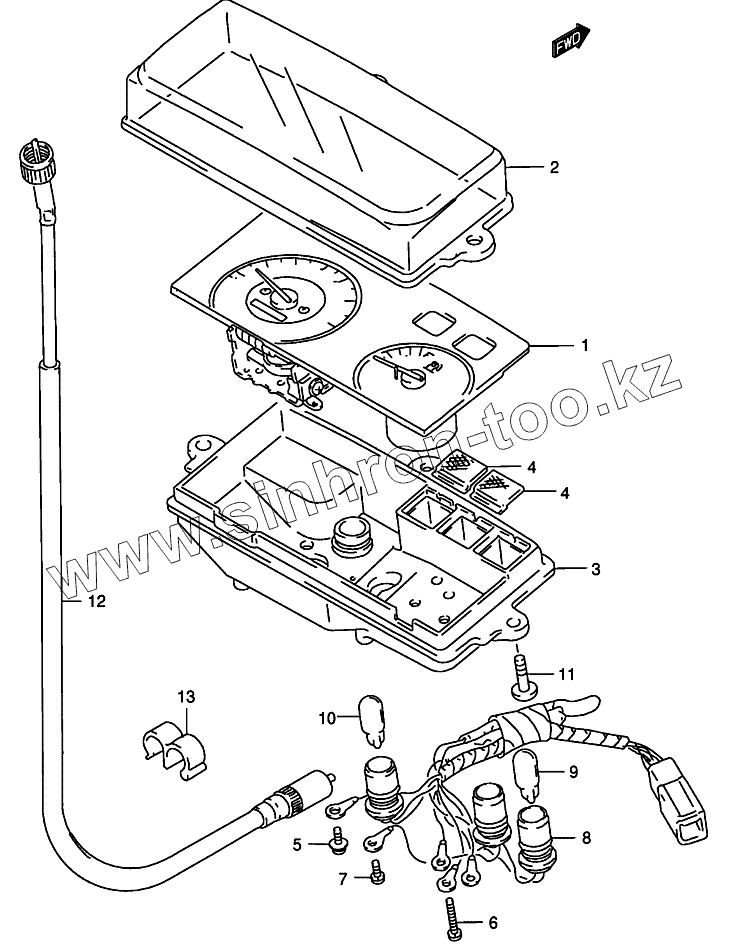 FWD

2

1

www.sinhron-too.kz

4

4

3

12

11

13

10

9

8

5

7

6