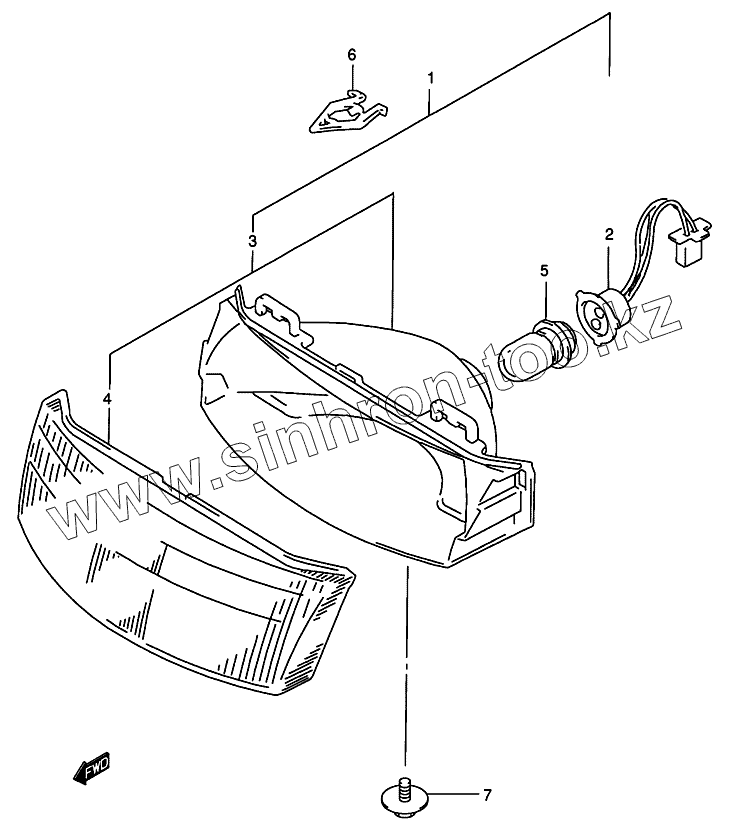 6
1
3
2
5
4
www.sinhron-too.kz
FWD
7