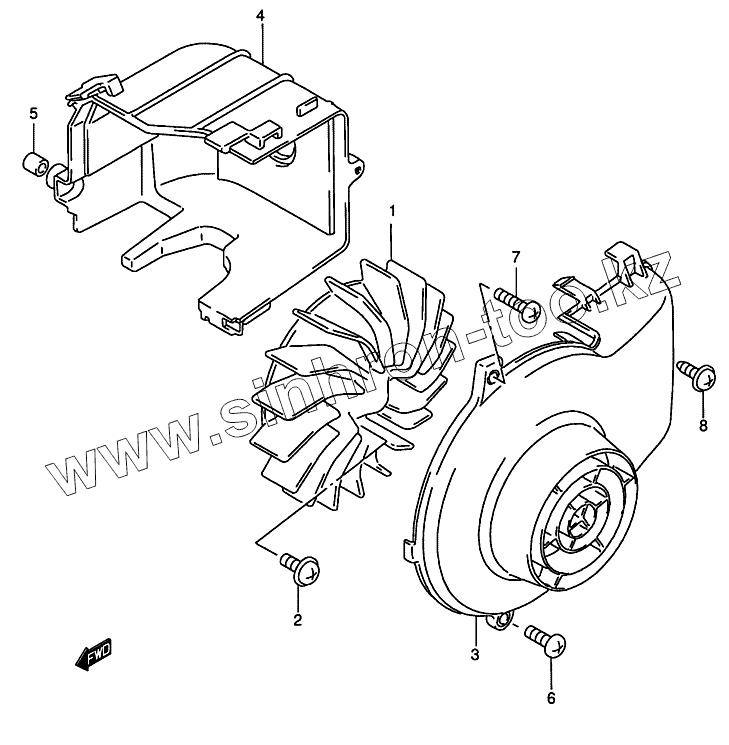 4
5
1
7
8
www.sinhron-too.kz
2
3
6
FWD