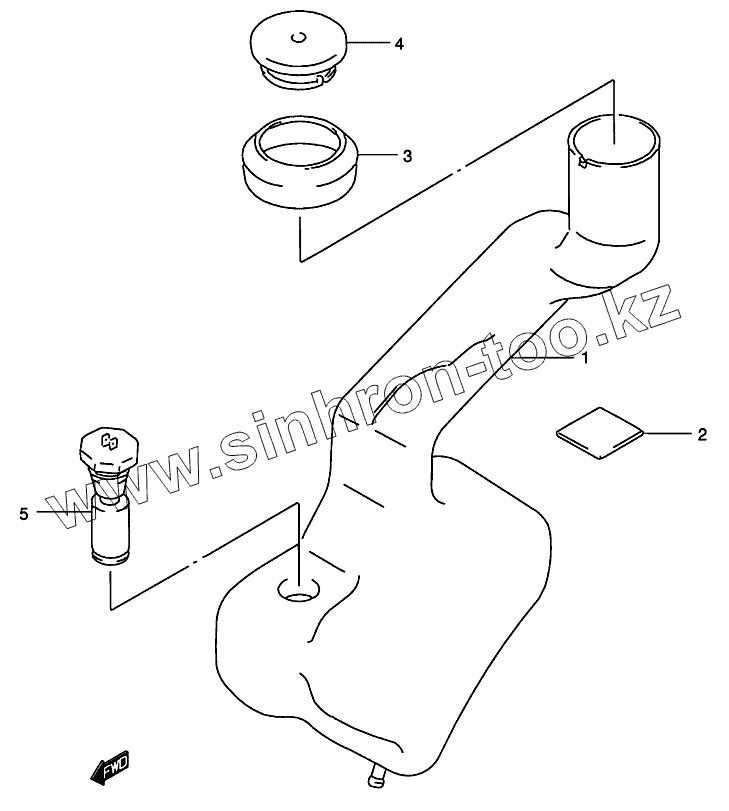 4
3
www.sinhron-too.kz
1
2
5
FWD