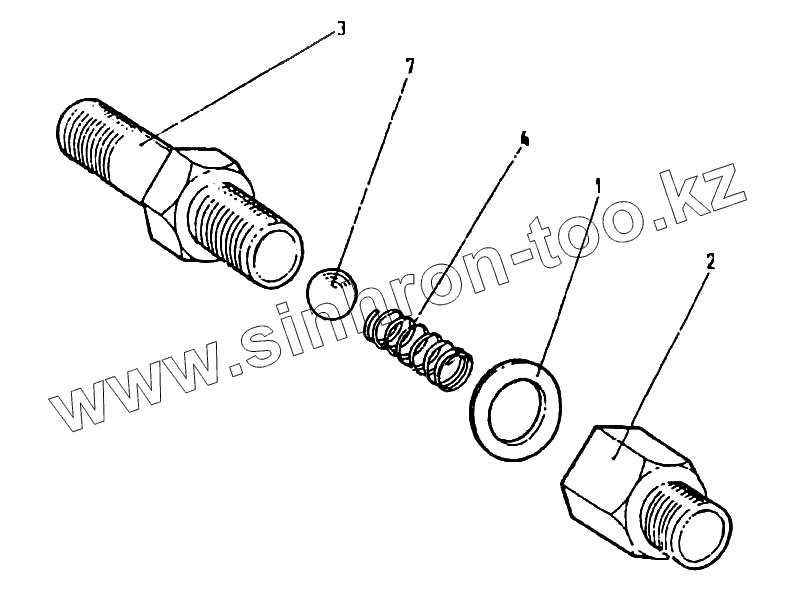 3
7
4
1
2
www.sinhron-too.kz