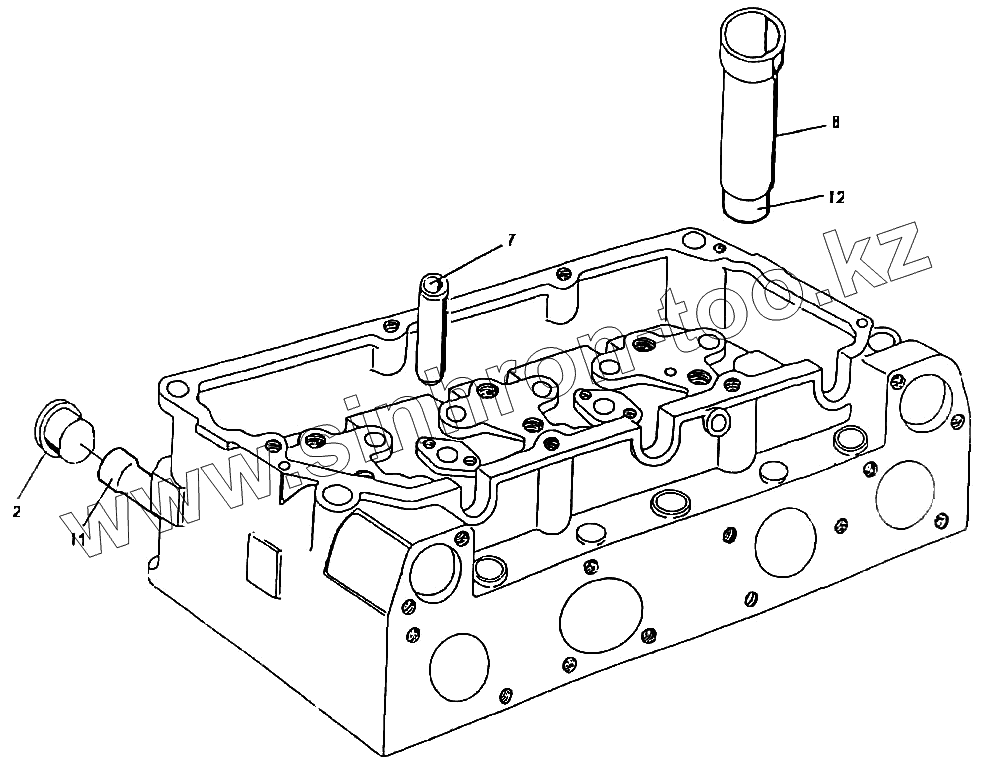 8
12
7
2
11
www.sinaron-too.kz