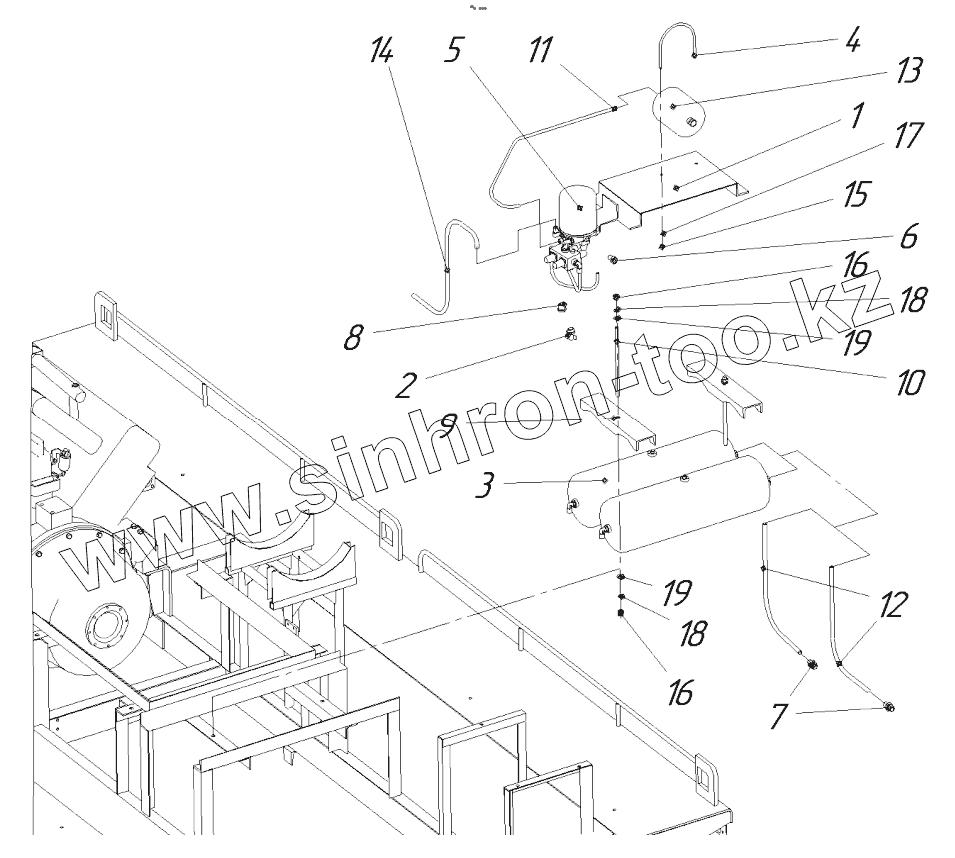 14 5 11 4 13 1 17 15 6 16 18 19 10 8 2 9 3 19 18 16 12 7

www.sinhron-too.kz