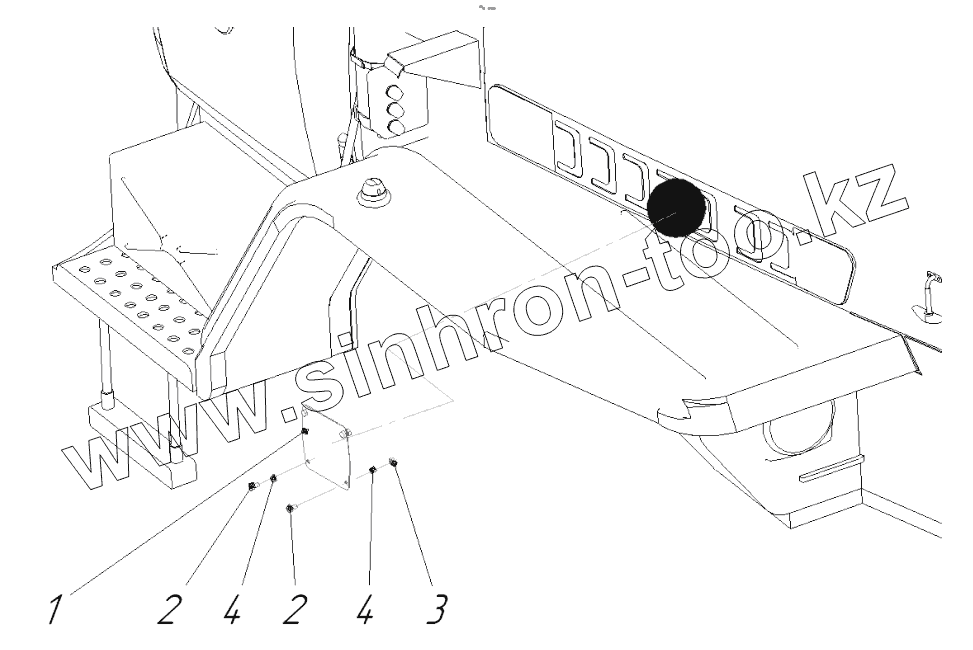 www.sinhron-too.kz

1 2 4 2 4 3