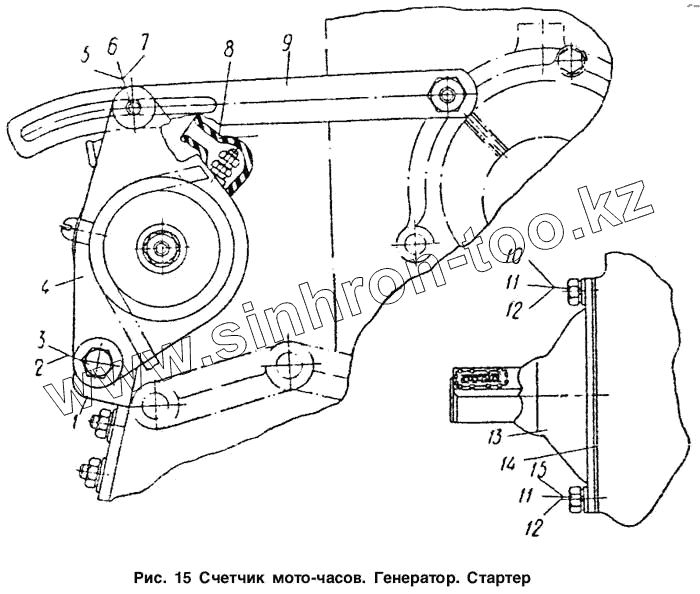 5 6 7 8 9

4

3
2

1

10
11
12

13

14
15
11
12

www.sinhron-too.kz

Рис. 15 Счетчик мото-часов. Генератор. Стартер