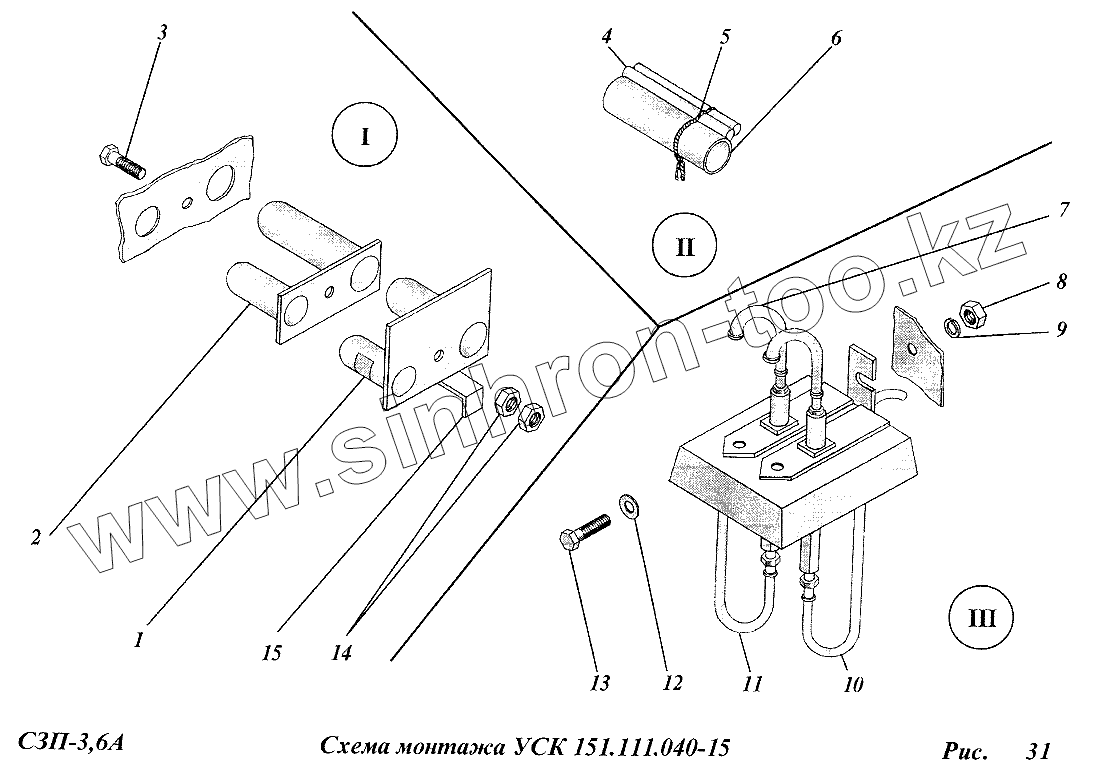 3

I

4 5 6

II

7

8

9

www.sinhron-too.kz

2

1

15

14

13

12

11

10

III

СЗП-3,6А

Схема монтажа УСК 151.111.040-15

Рис. 31