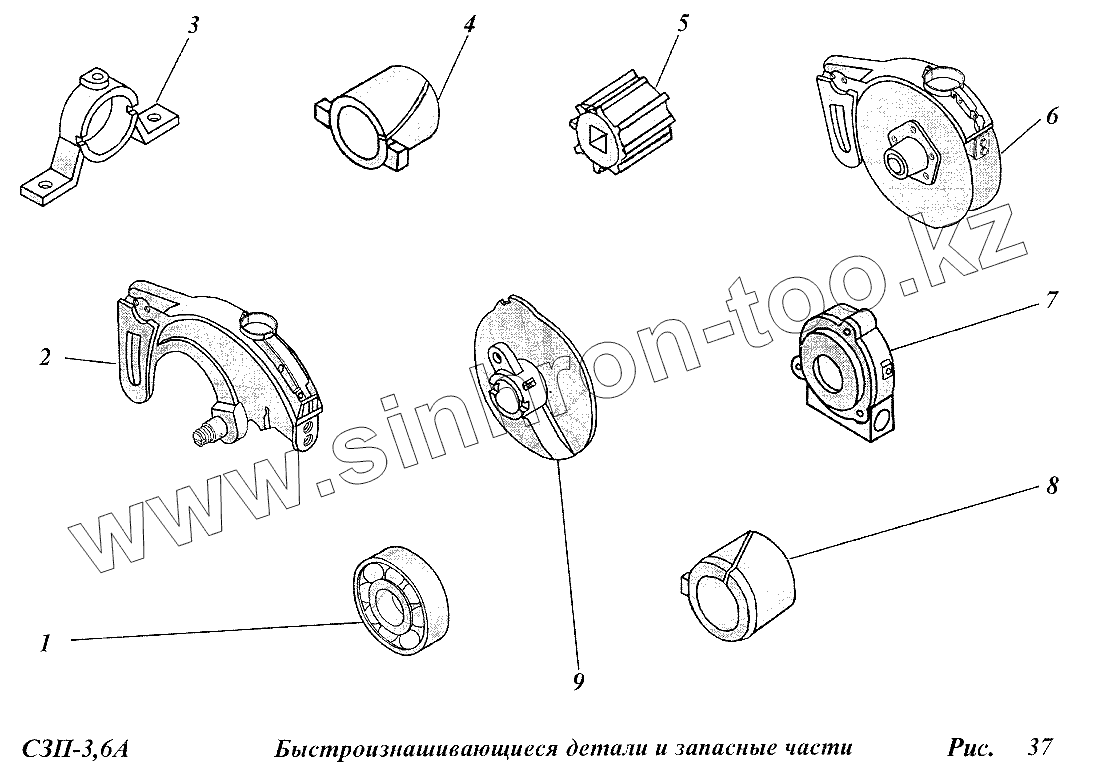 3
4
5
6
2
7
8
1
9

www.sinkron-too.kz

СЗП-3,6А Быстроизнашивающиеся детали и запасные части Рис. 37