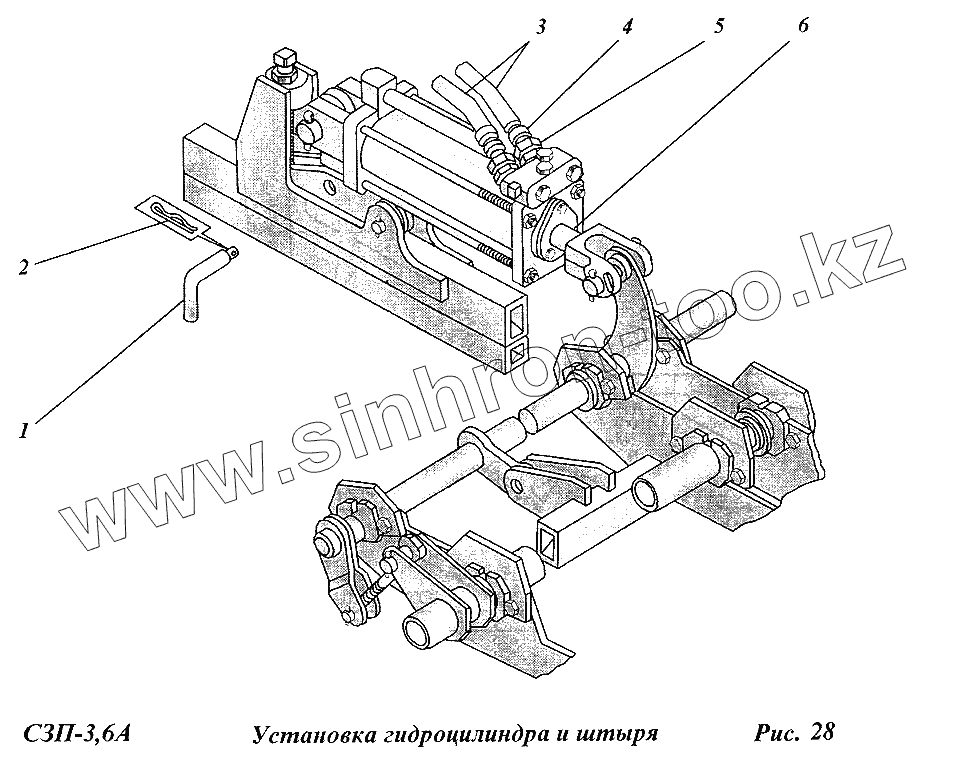 3
4
5
6
2
1
www.sinhron-too.kz

СЗП-3,6А Установка гидроцилиндра и штыря Рис. 28