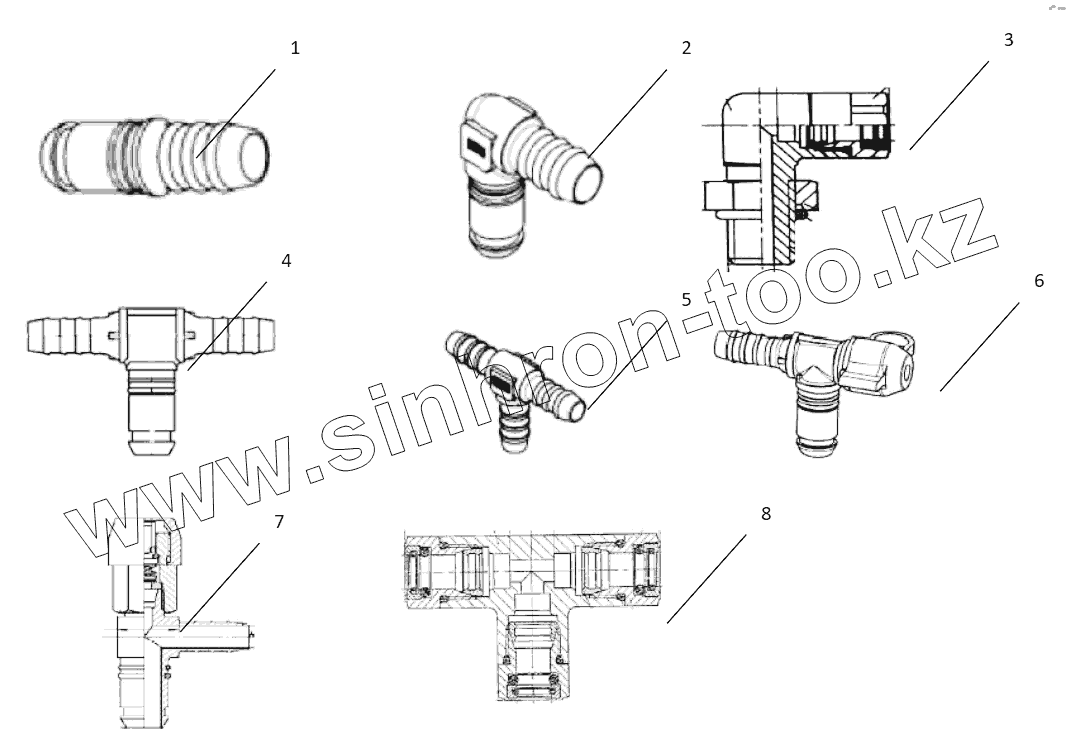 1
2
3
4
5
6
7
8
www.sinhron-too.kz