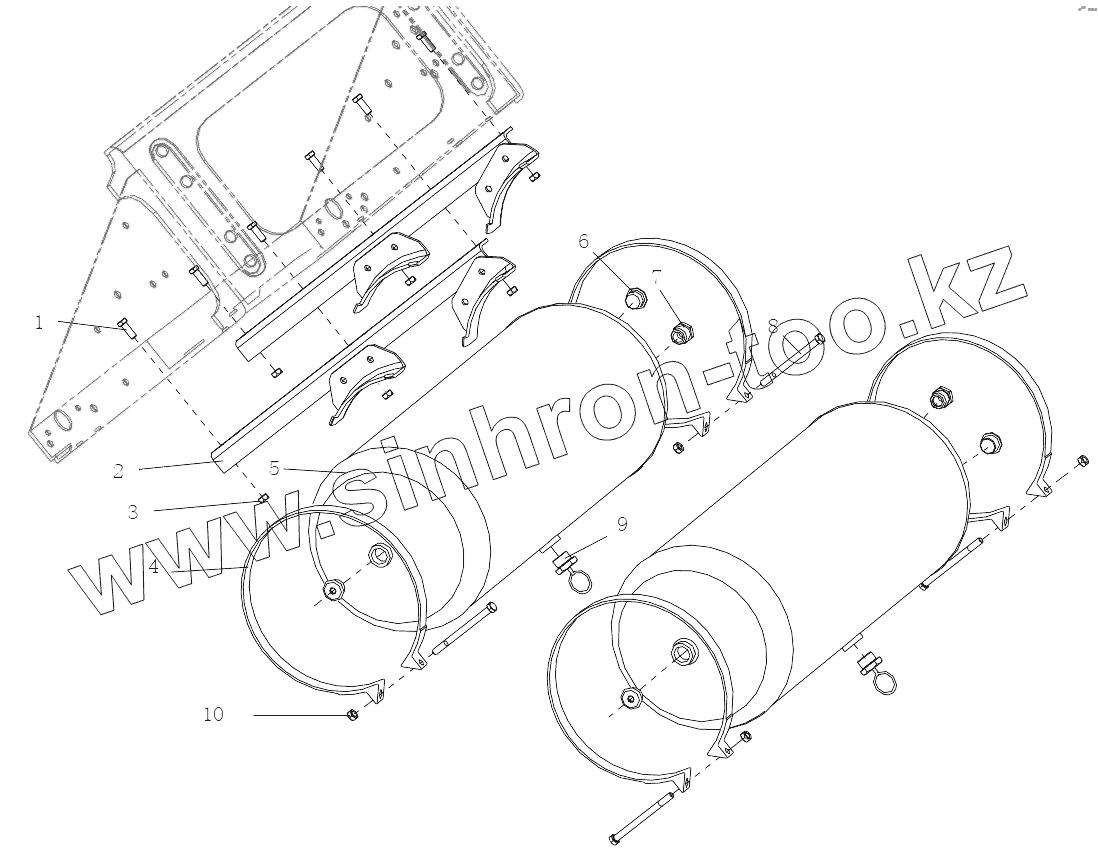 1
2
3
4
5
6
7
8
9
10
www.sinhron-too.kz