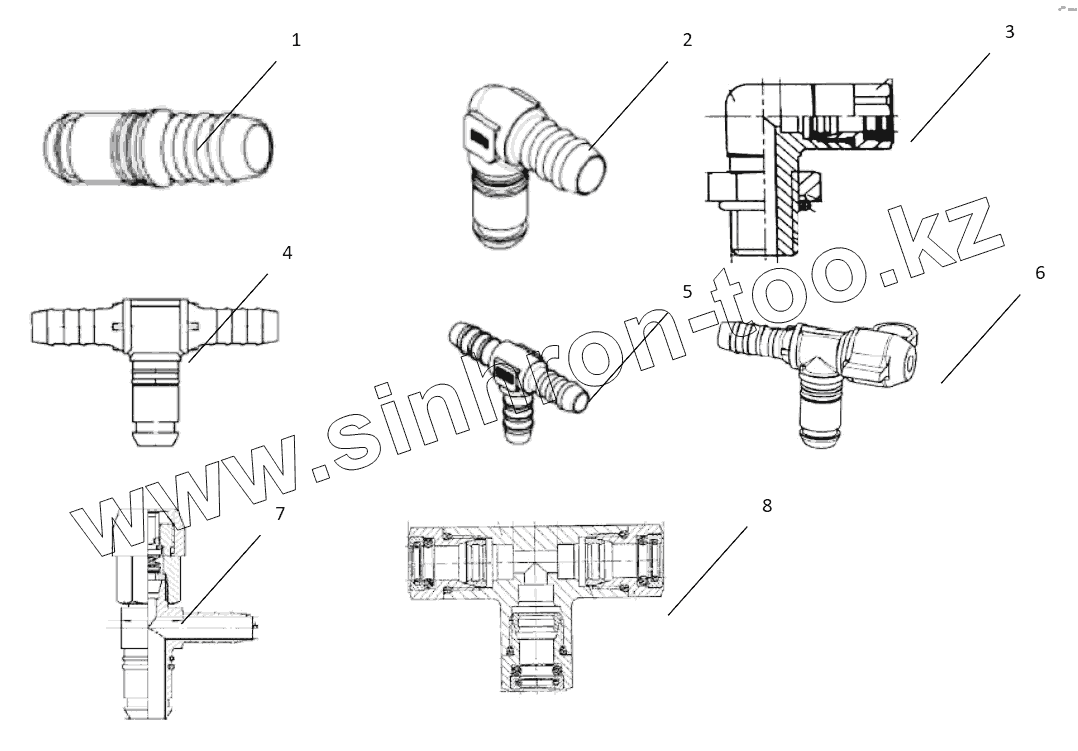 1
2
3
4
5
6
7
8
www.sinhron-too.kz