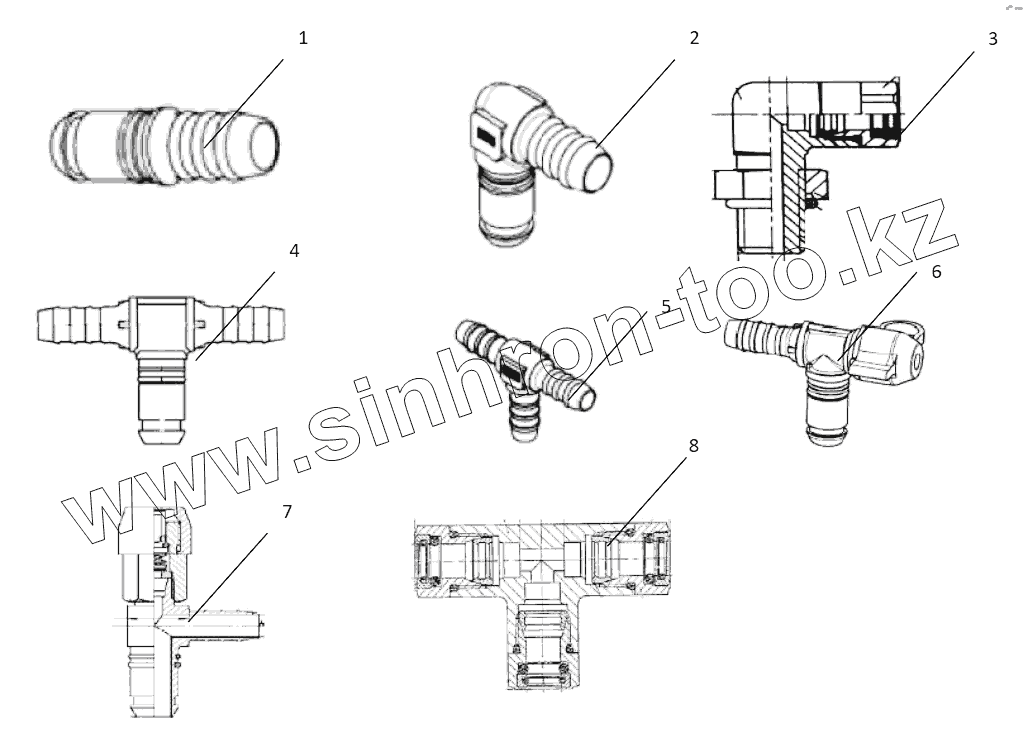 1
2
3
4
5
6
7
8
www.sinhron-too.kz