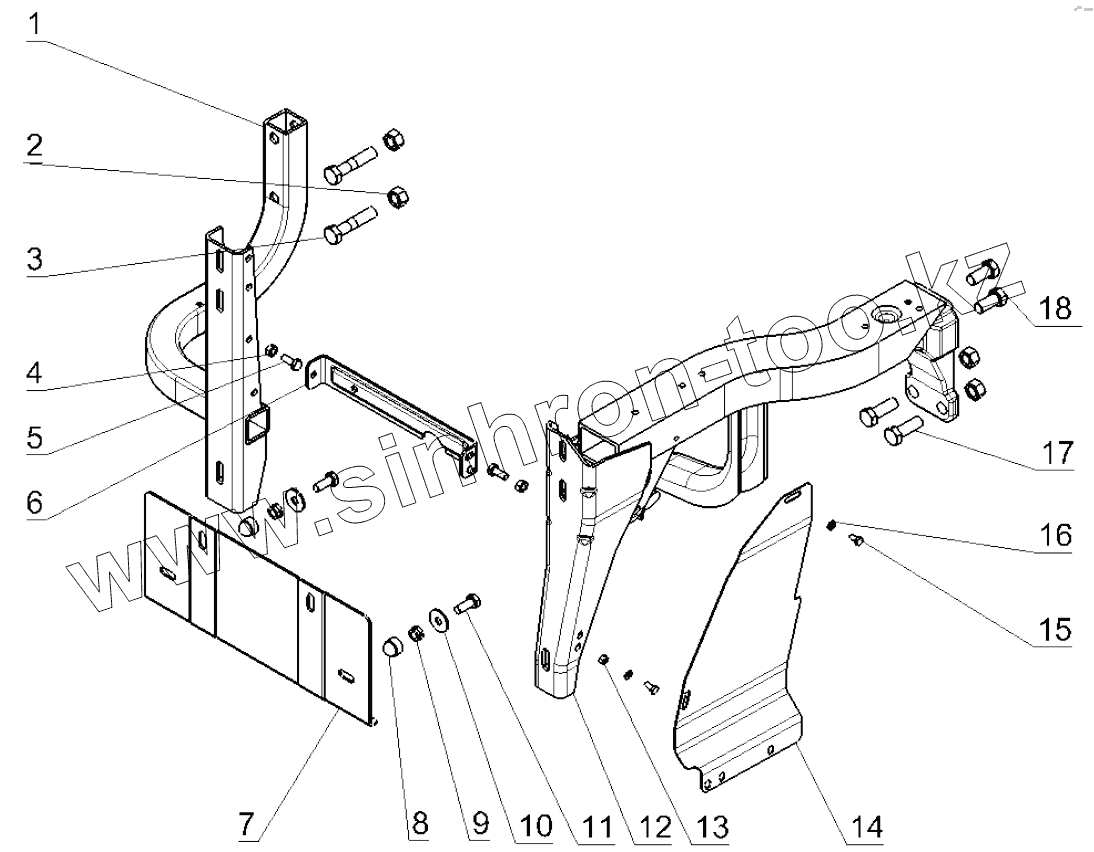 1
2
3
4
5
6
7
8
9
10
11
12
13
14
15
16
17
18
www.sinhron-too.kz