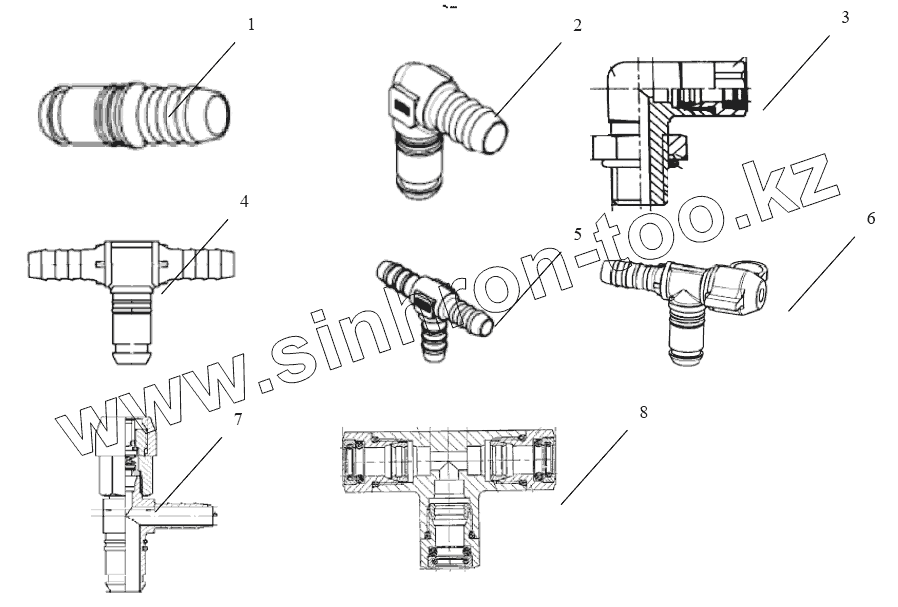 1
2
3
4
5
6
7
8
www.sinhron-too.kz