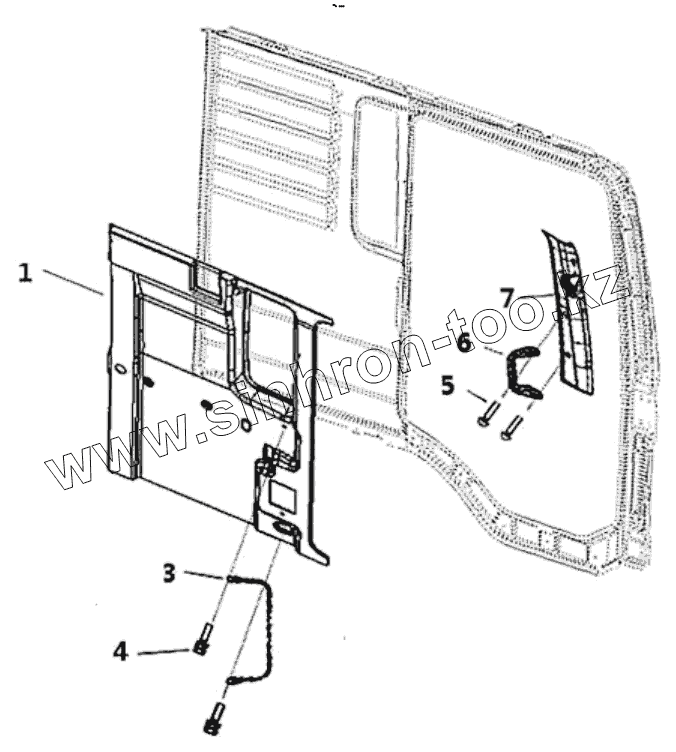 1
7
6
5
3
4
www.sinhron-too.kz