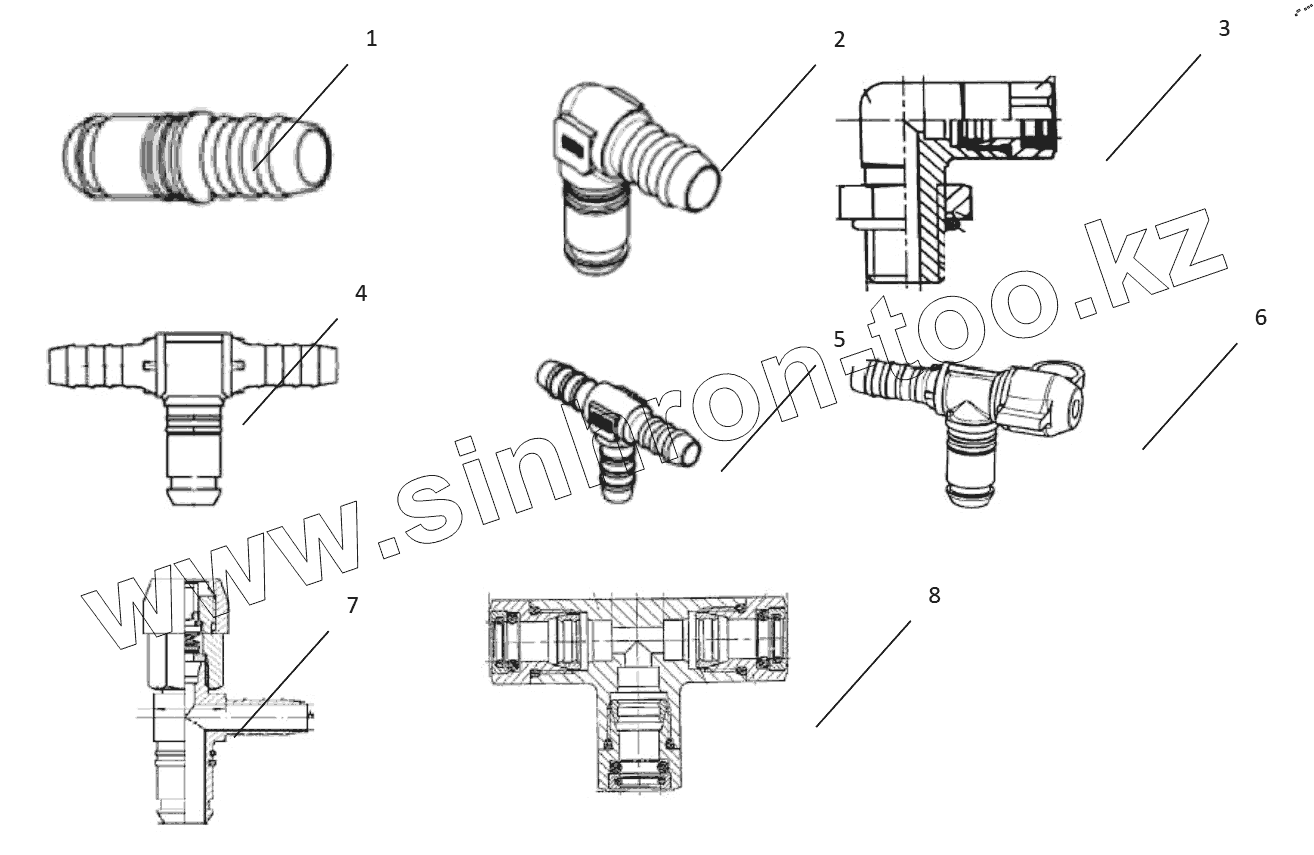 1
2
3
4
5
6
7
8
www.sinkron-too.kz