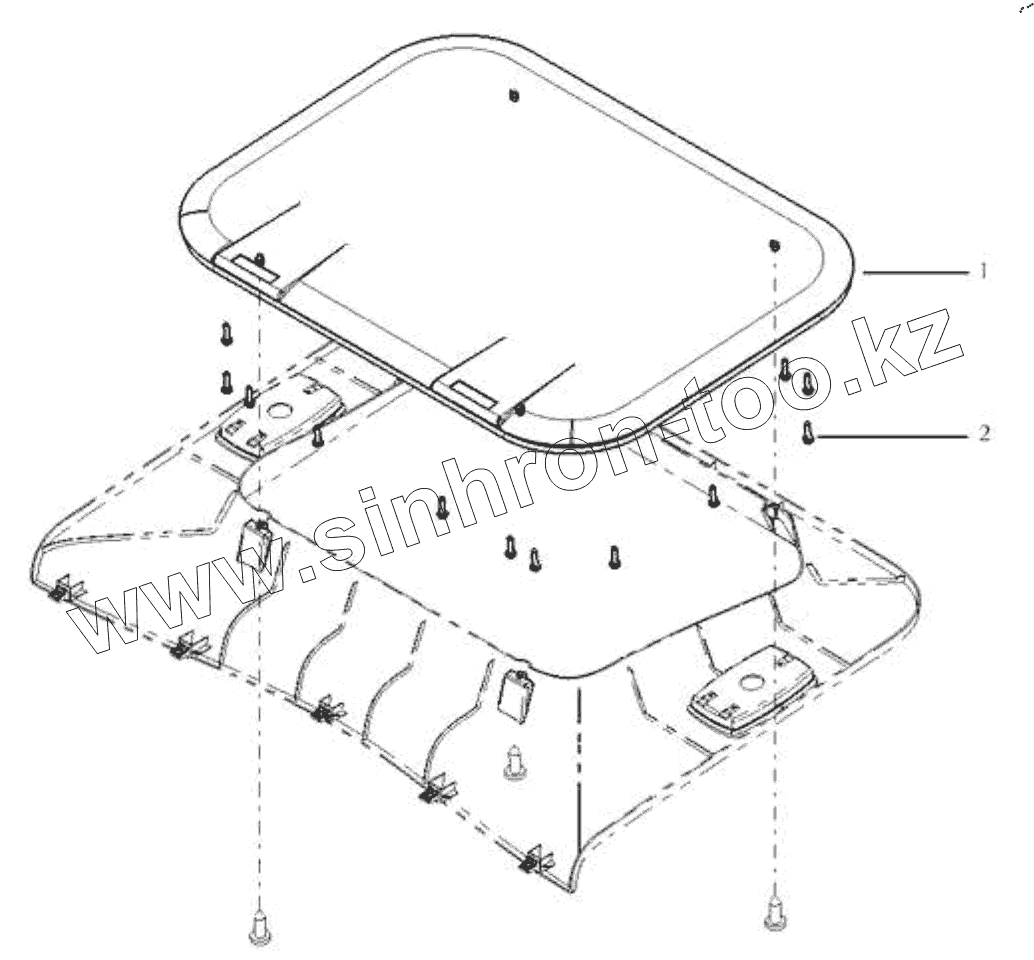 1
2
www.sinhron-too.kz