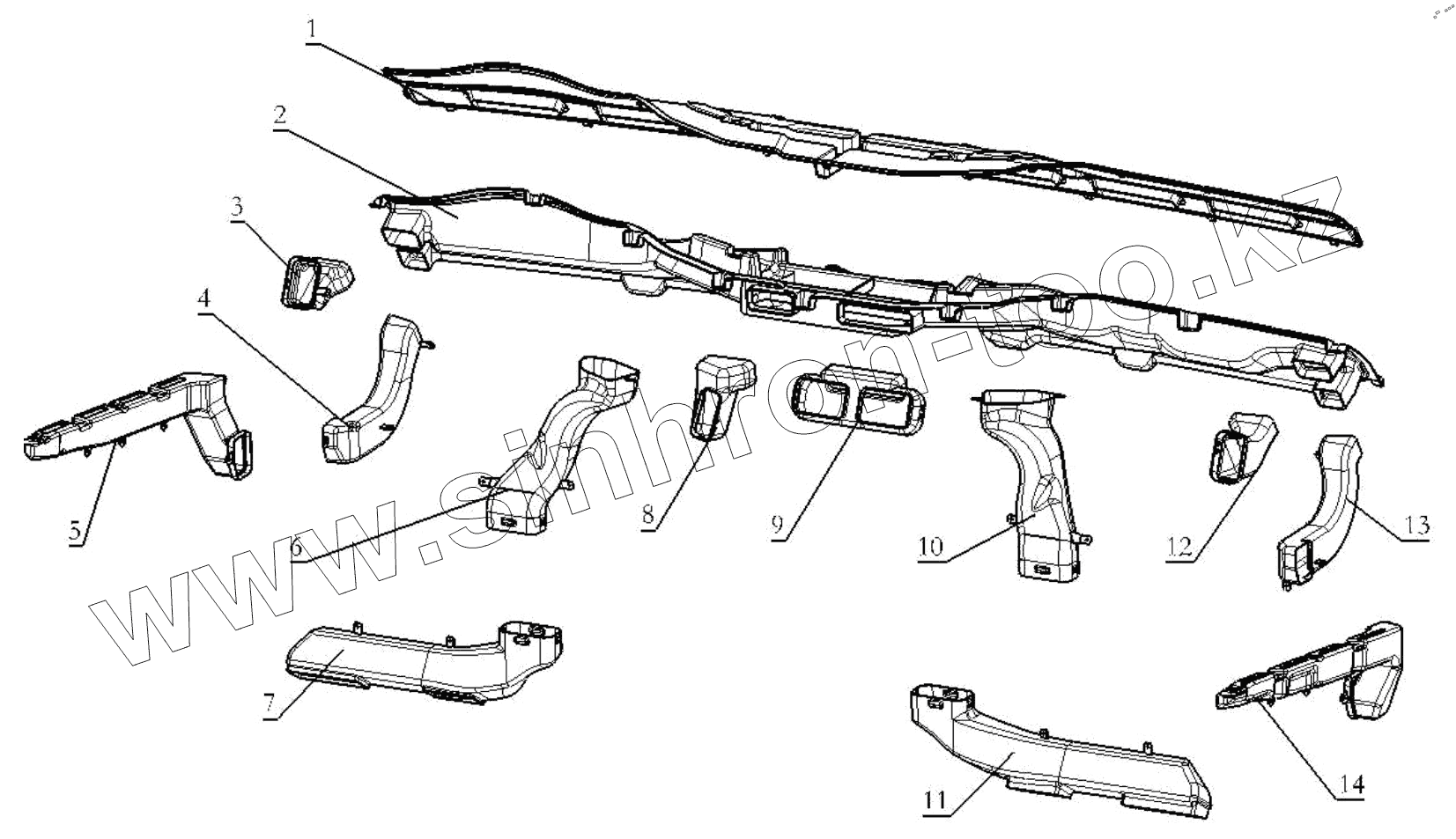 1
2
3
4
5
6
7
8
9
10
11
12
13
14
www.sinhron-too.kz