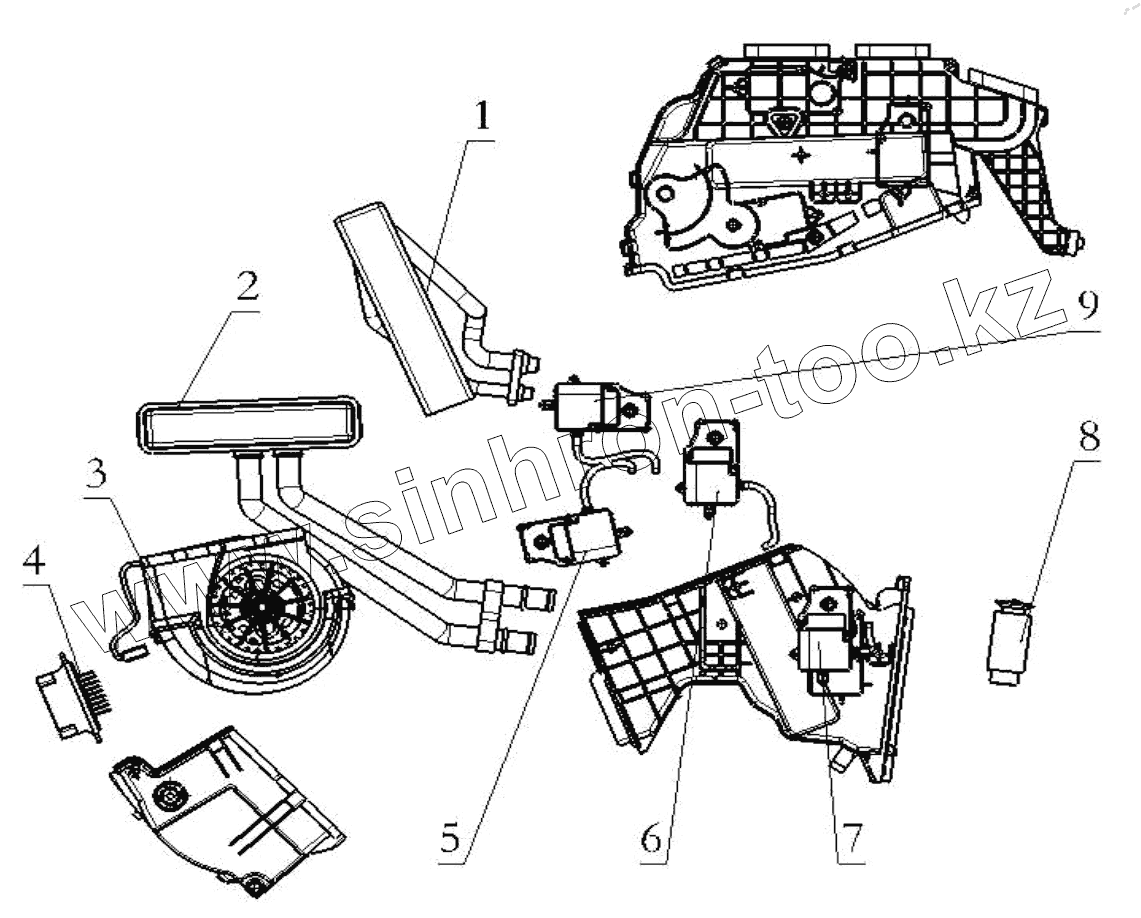 1
2
9
3
8
4
5
6
7
www.sinhron-too.kz