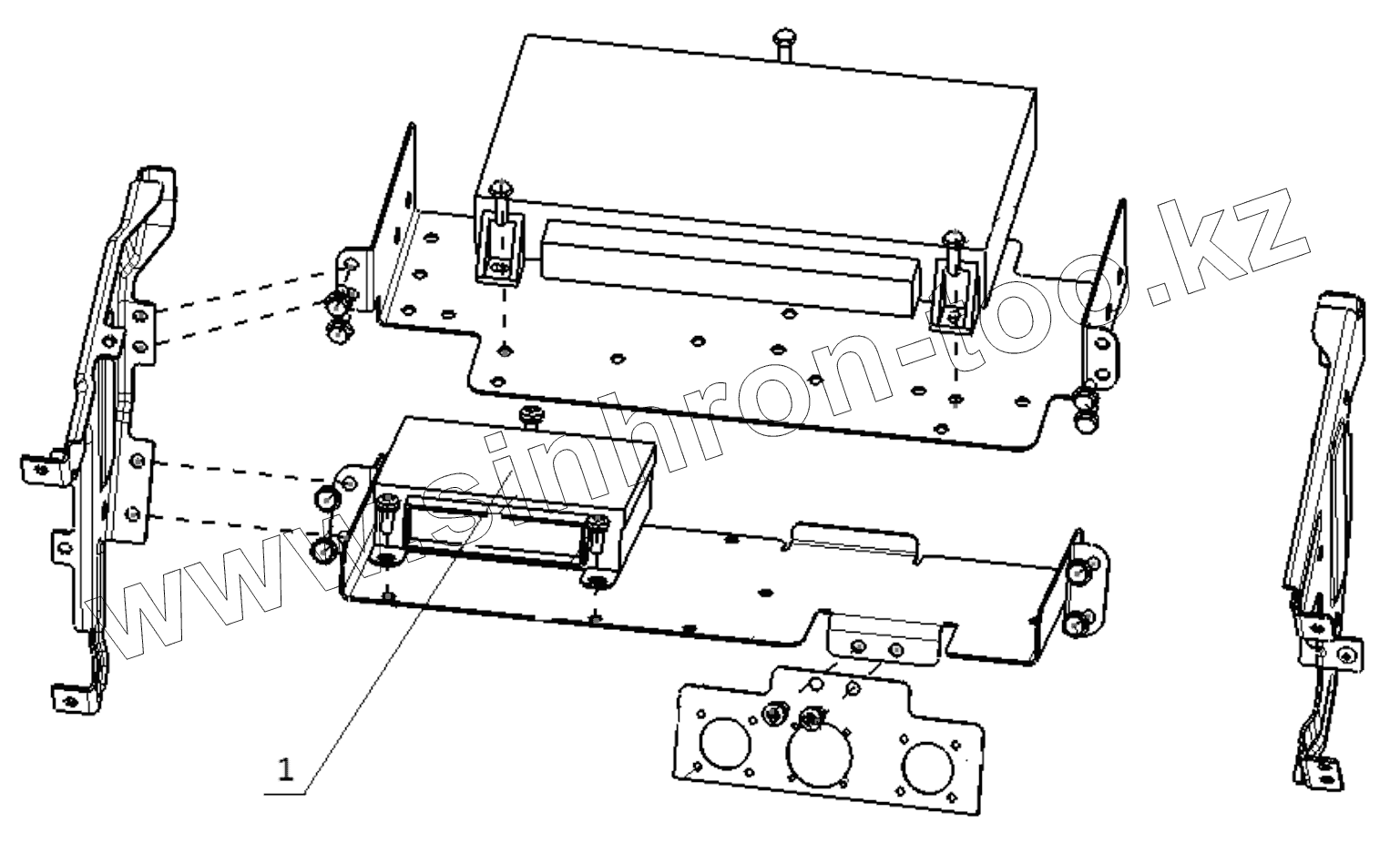 www.sinhron-too.kz

1