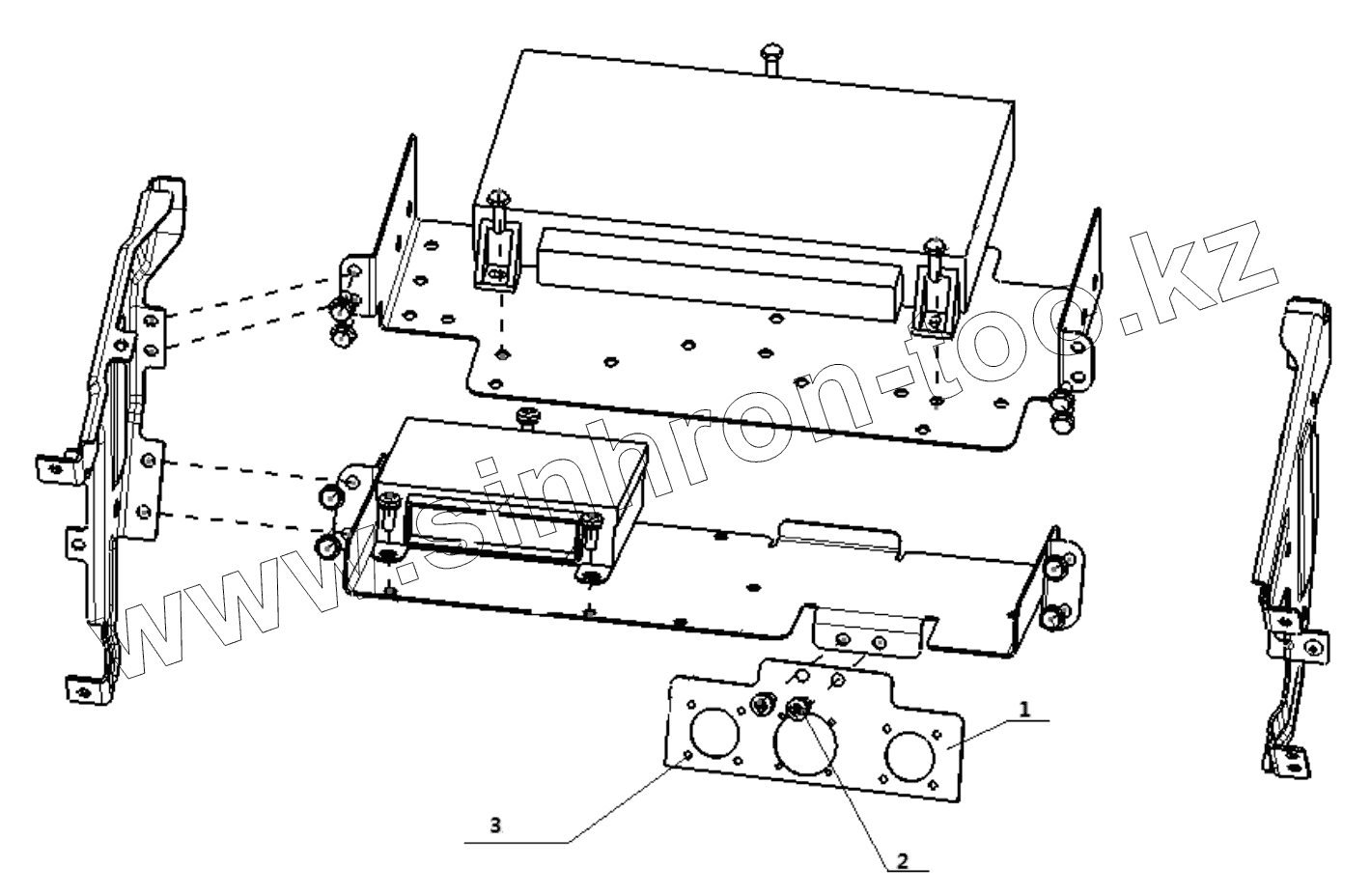 www.sinhron-too.kz

1

3

2